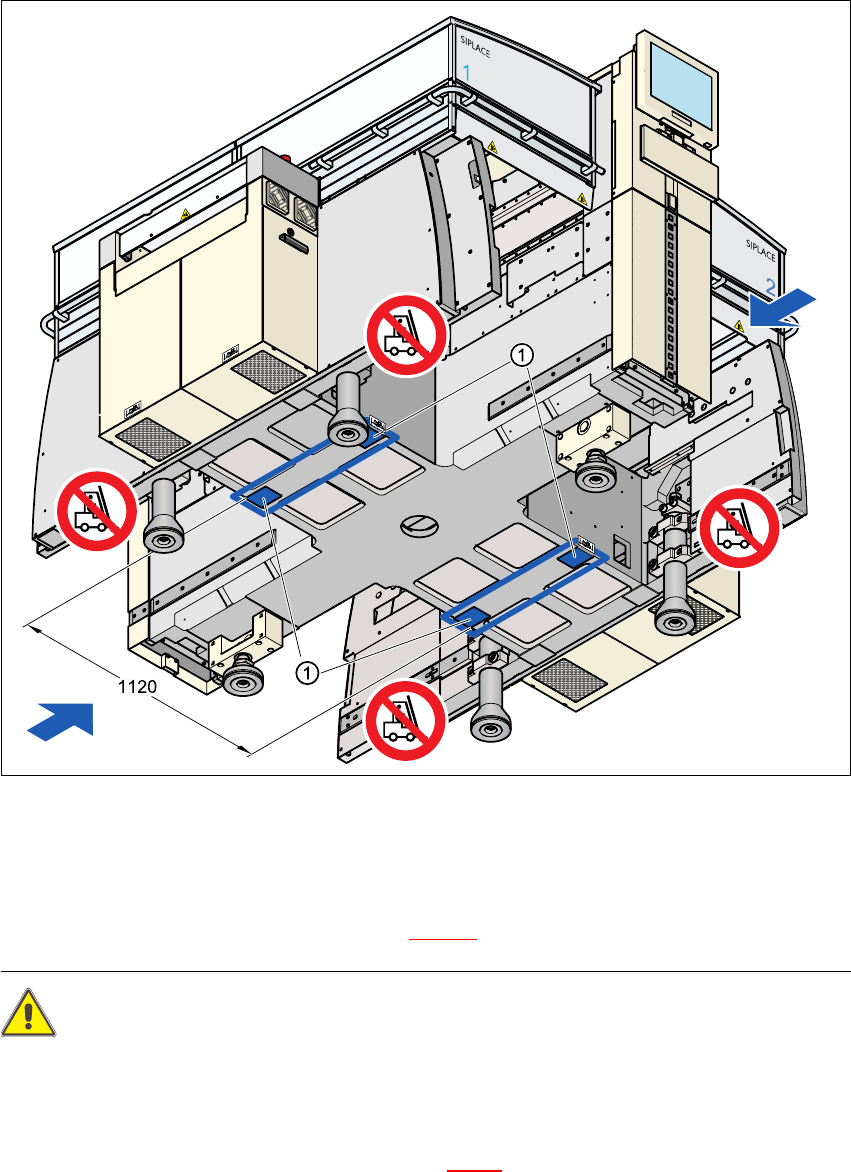 SIPLACE
1
SIPLACE
2
1
1
1120