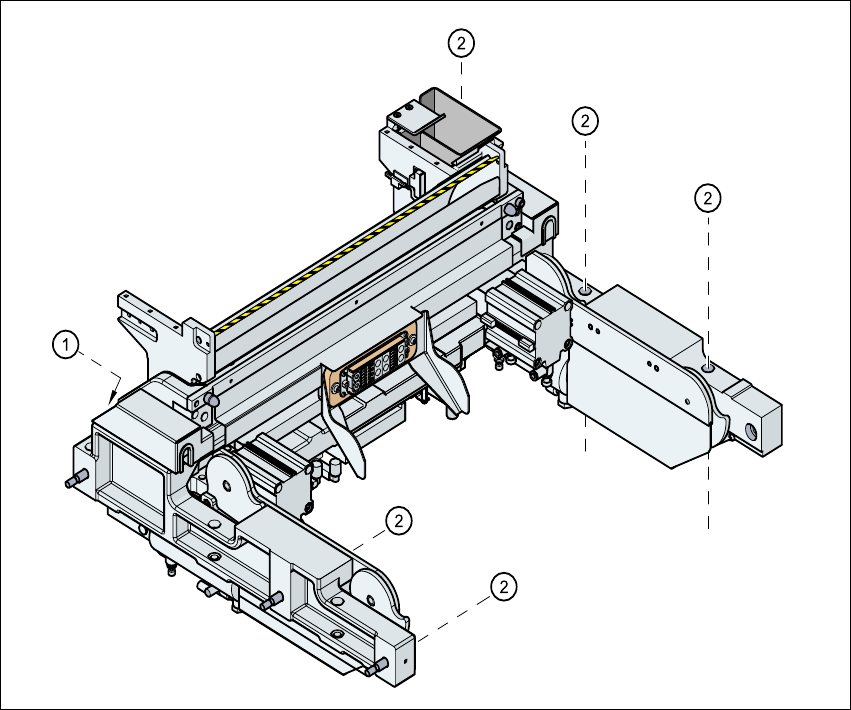 2
2
2
1
2
2