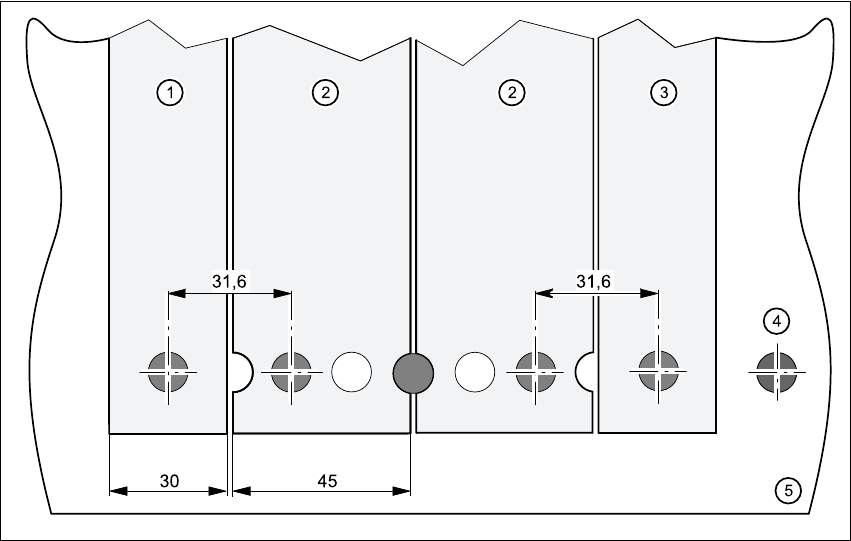 1
2
2
3
31,6
31,6
4
30
45
5