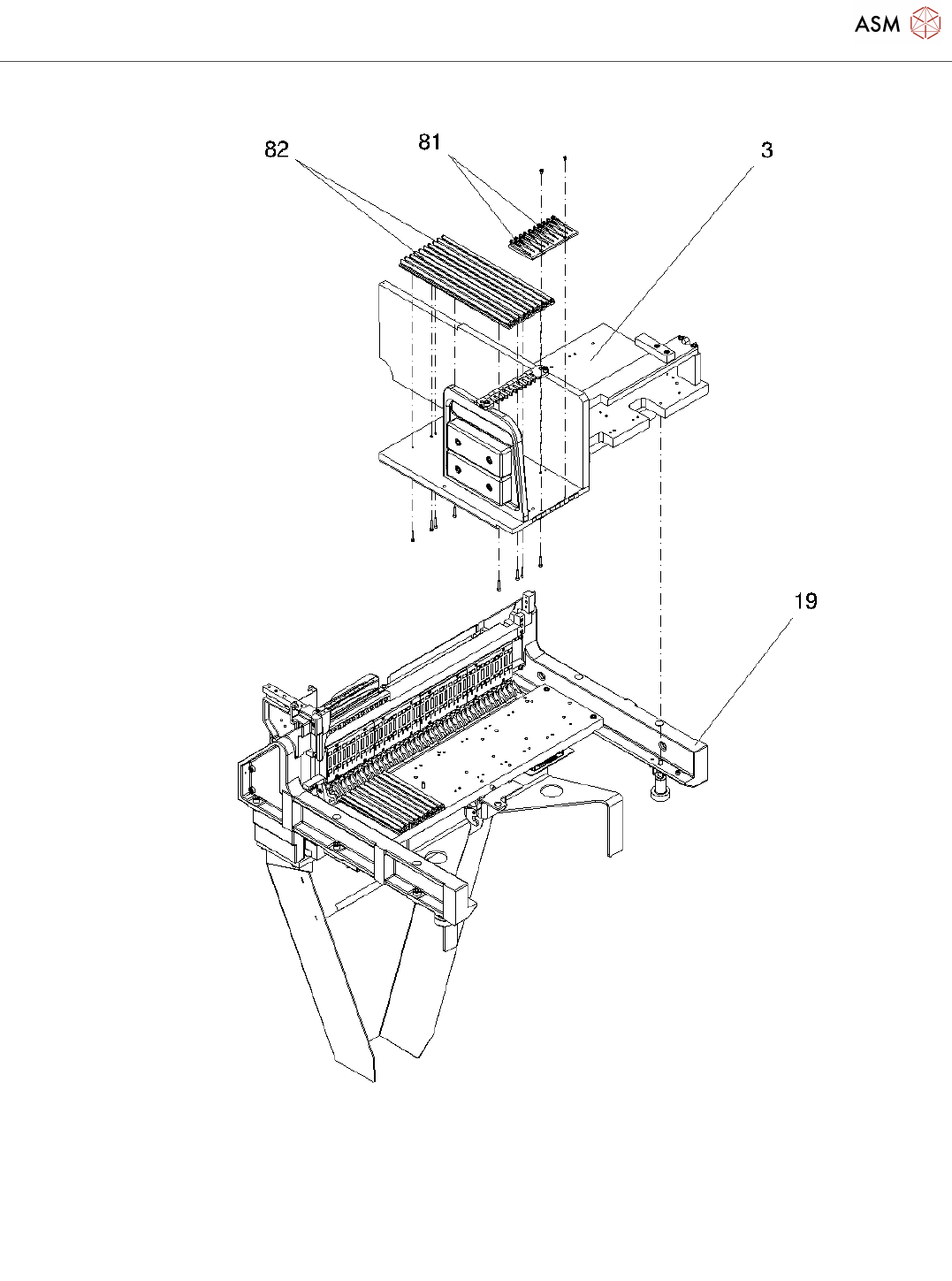 ASM

82

81

3

19