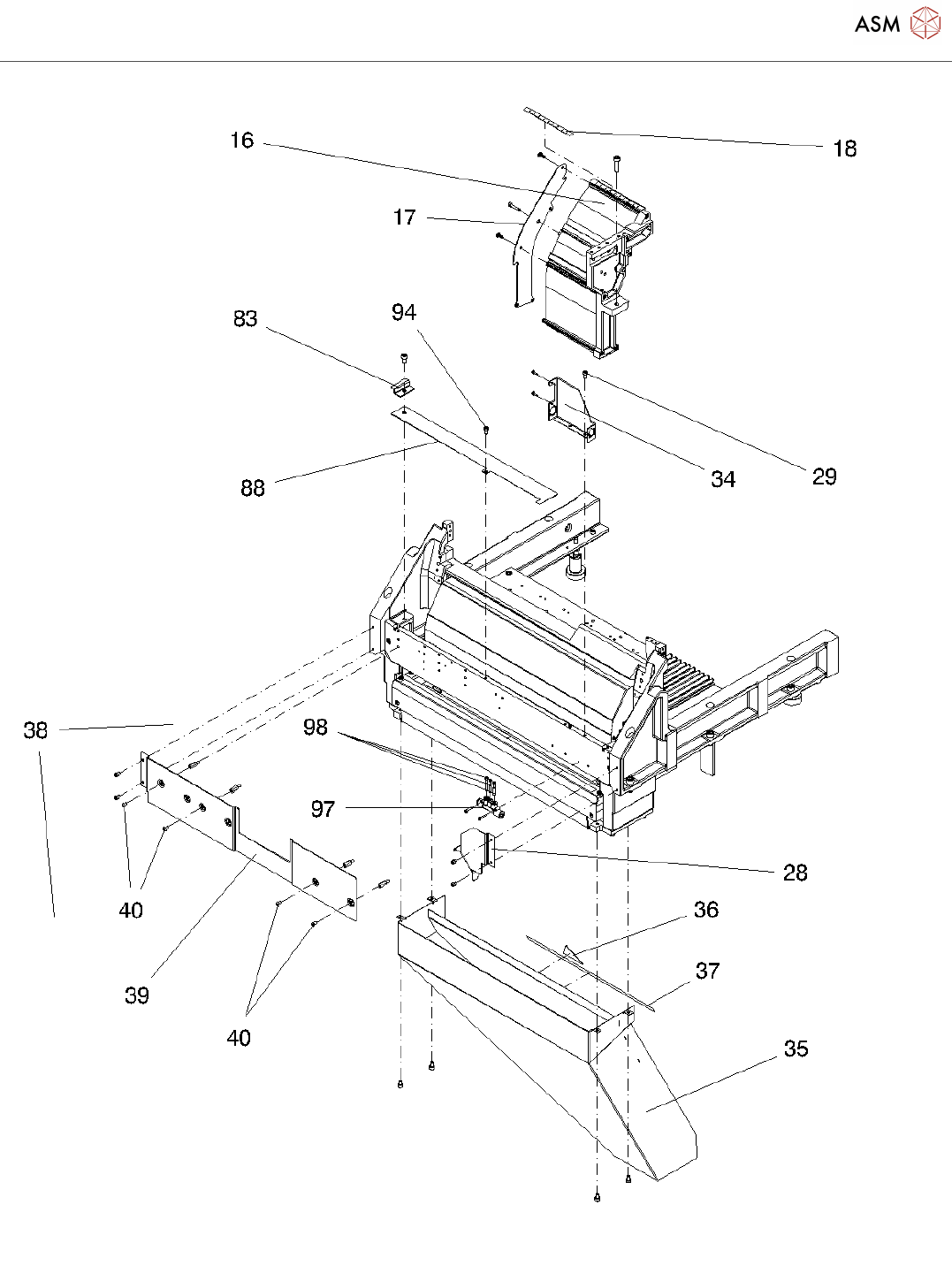 ASM

16
18
17
83
94
34
29
88
38
98
97
28
40
36
39
37
40
35