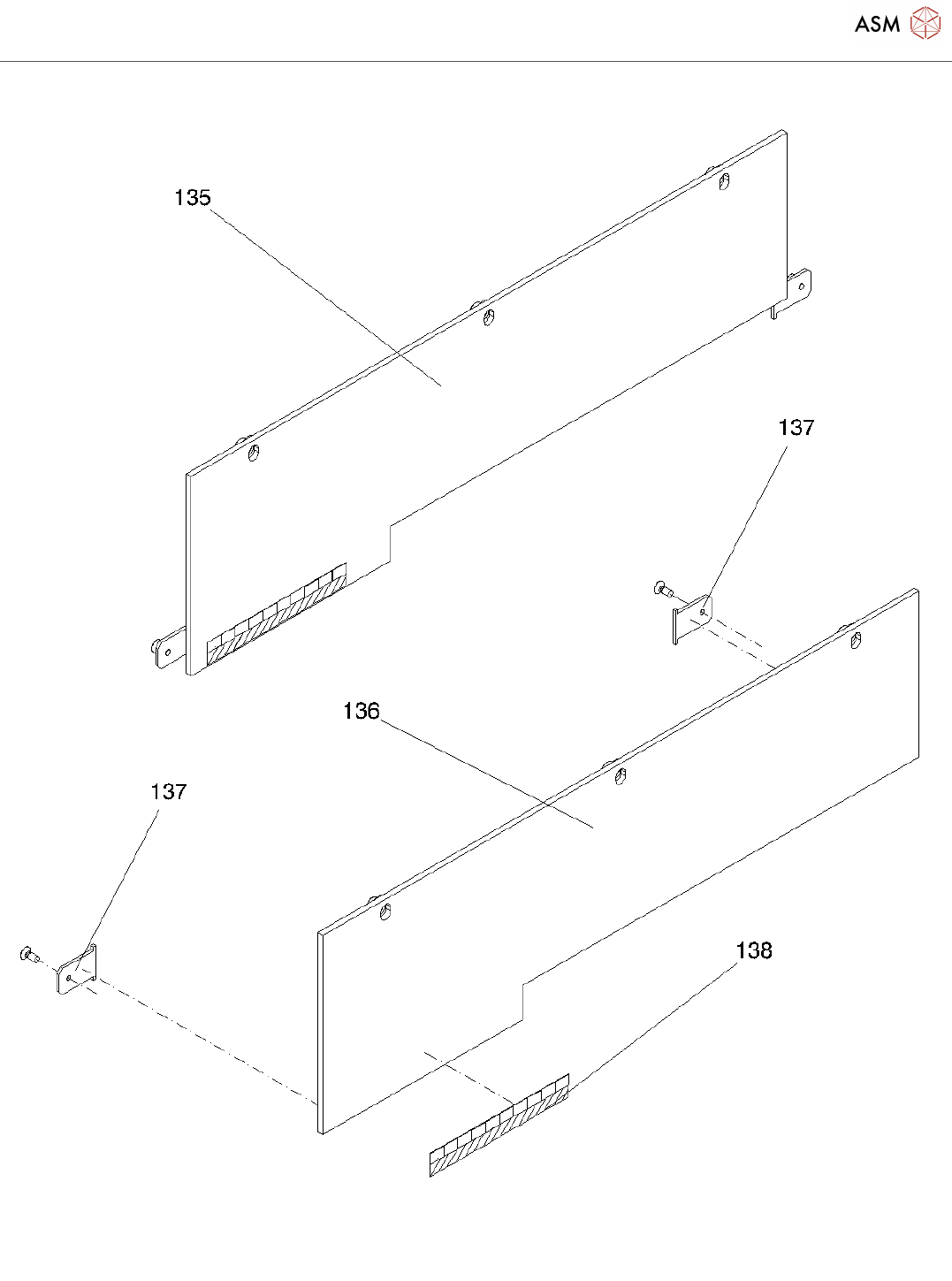 ASM

135

137

136

137

138