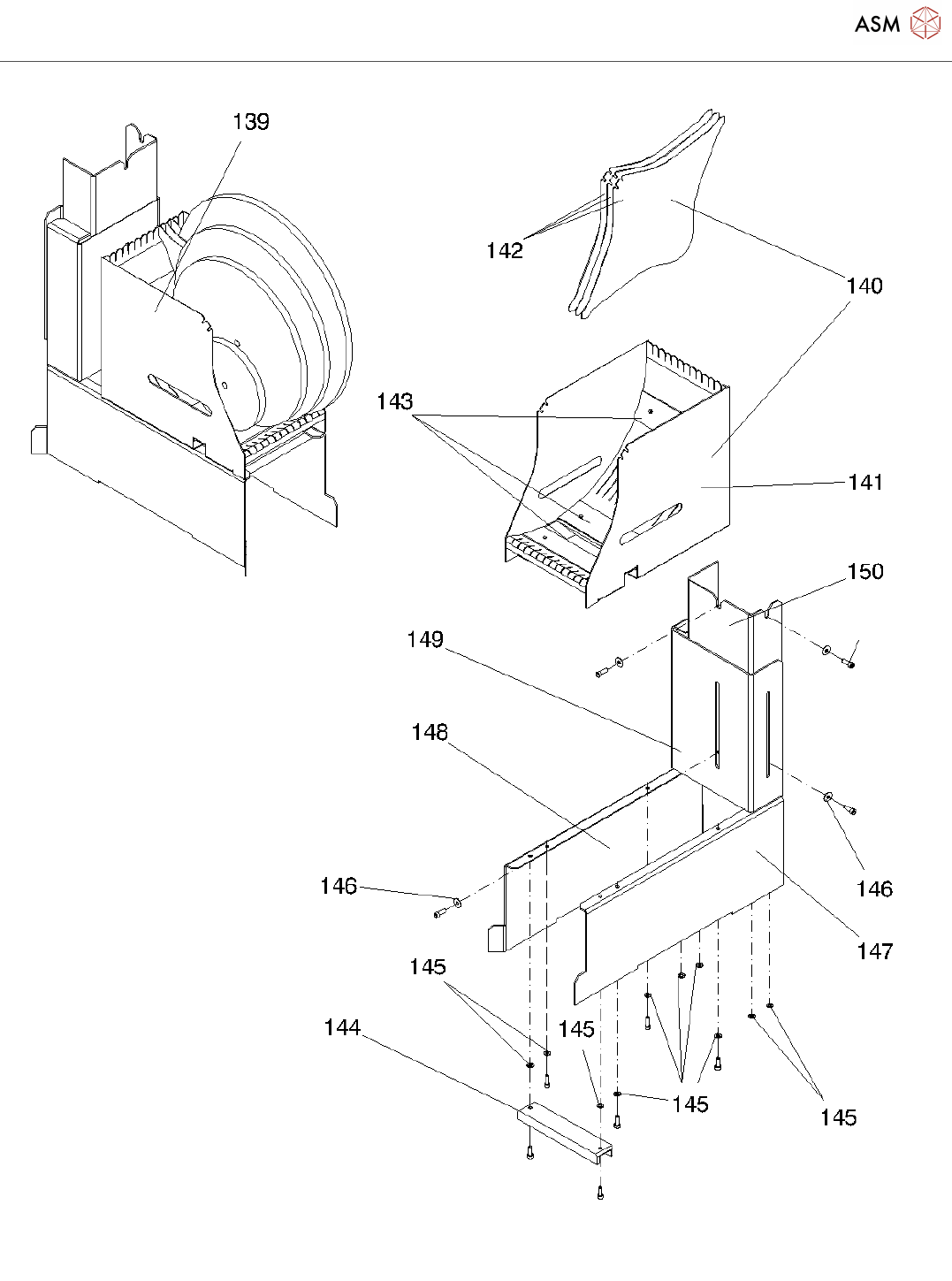 ASM

139

142

140

143

141

150

149

148

146

146

147

145

144

145

145

145