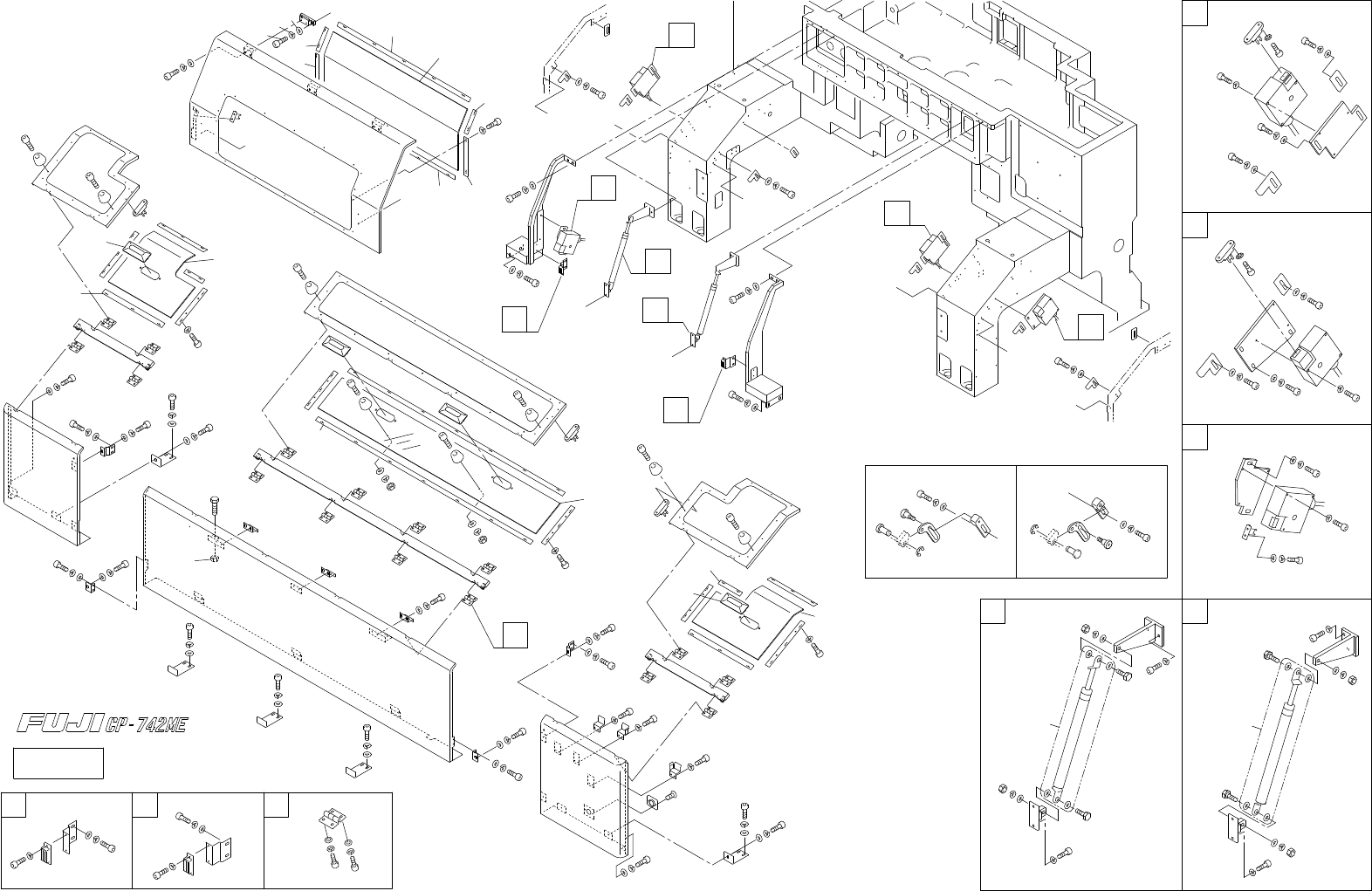 FUJI CP-742ME