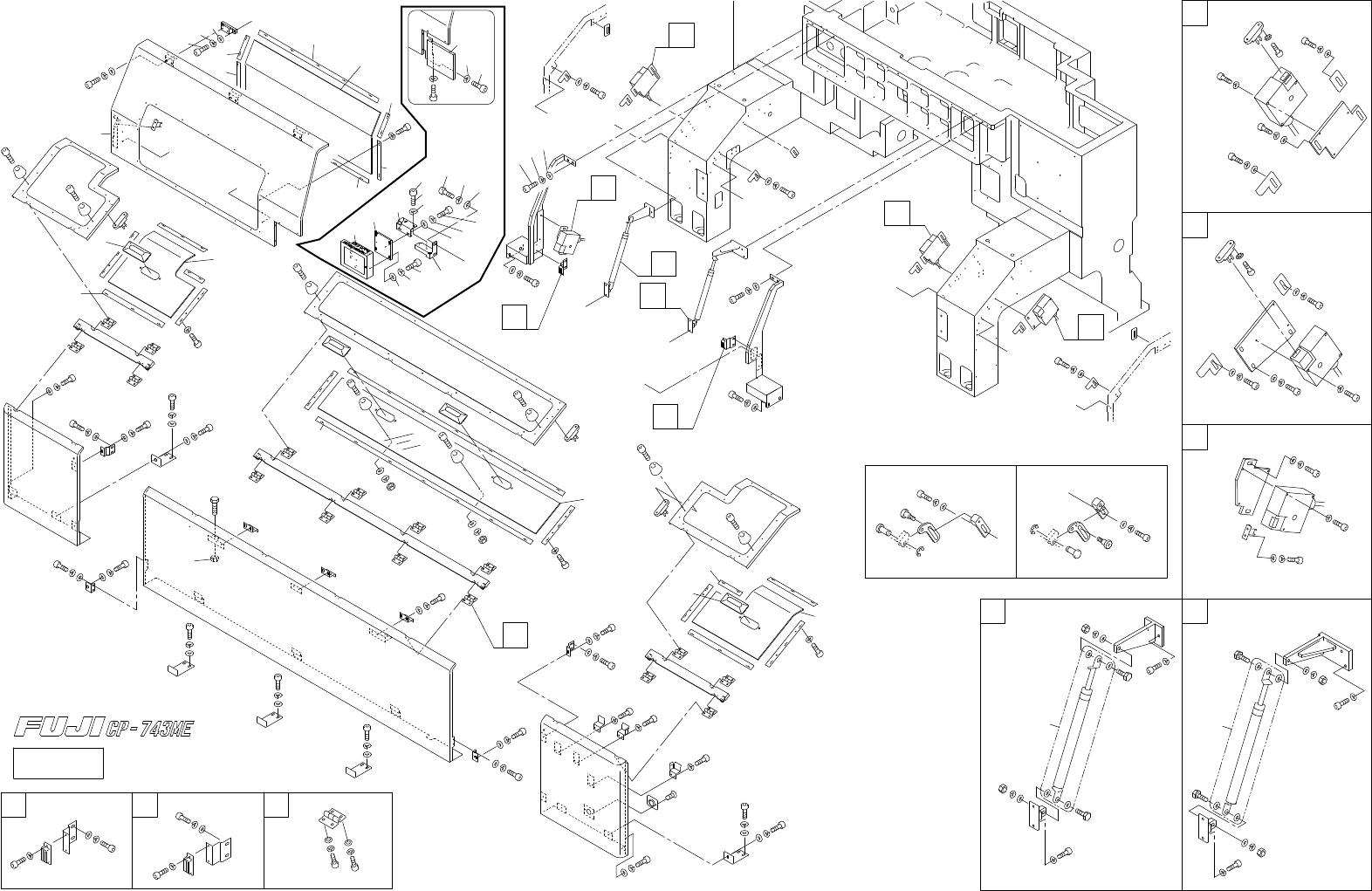 FUJI CP-743ME