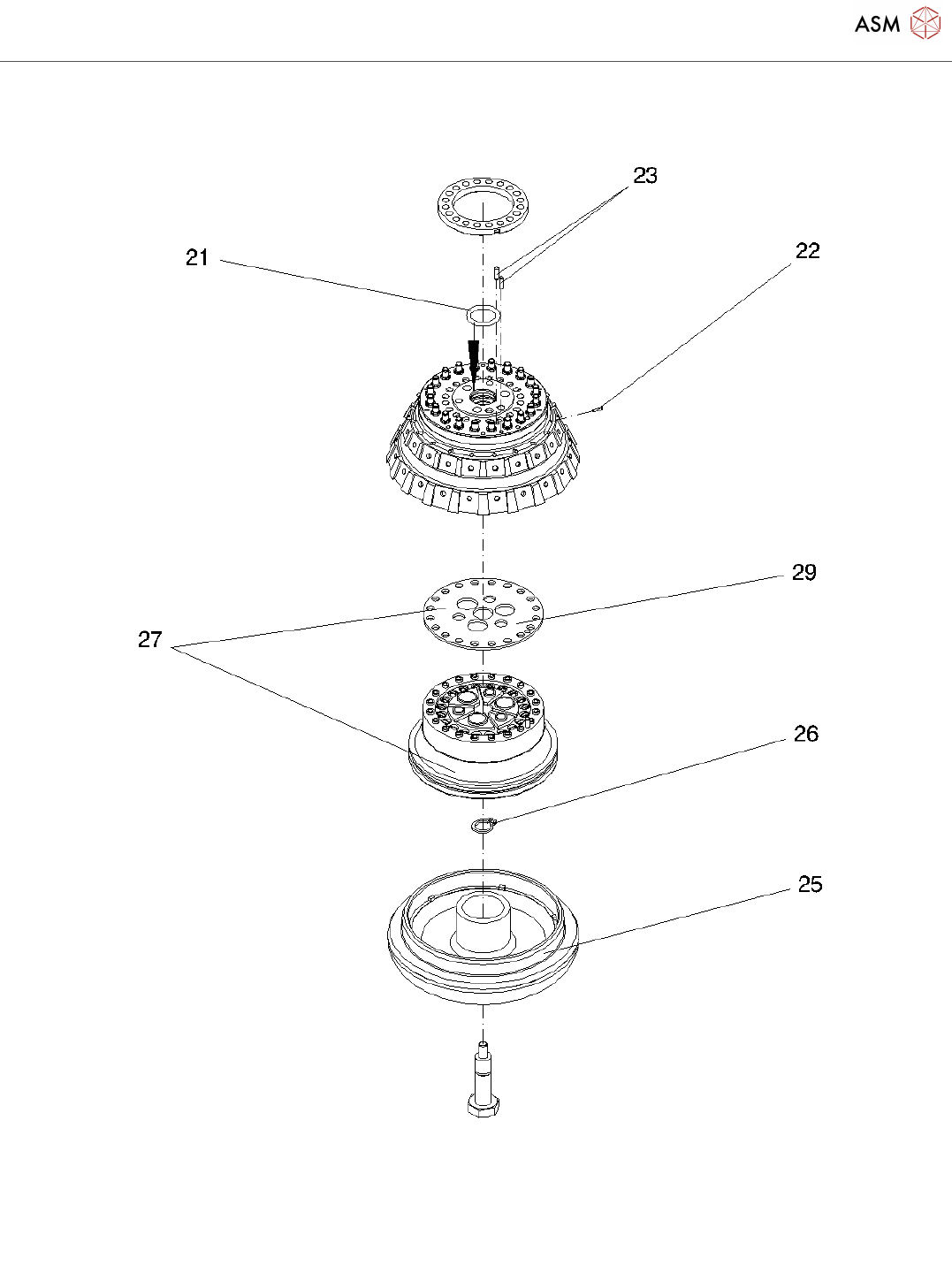 ASM

23

21

22

29

27

26

25