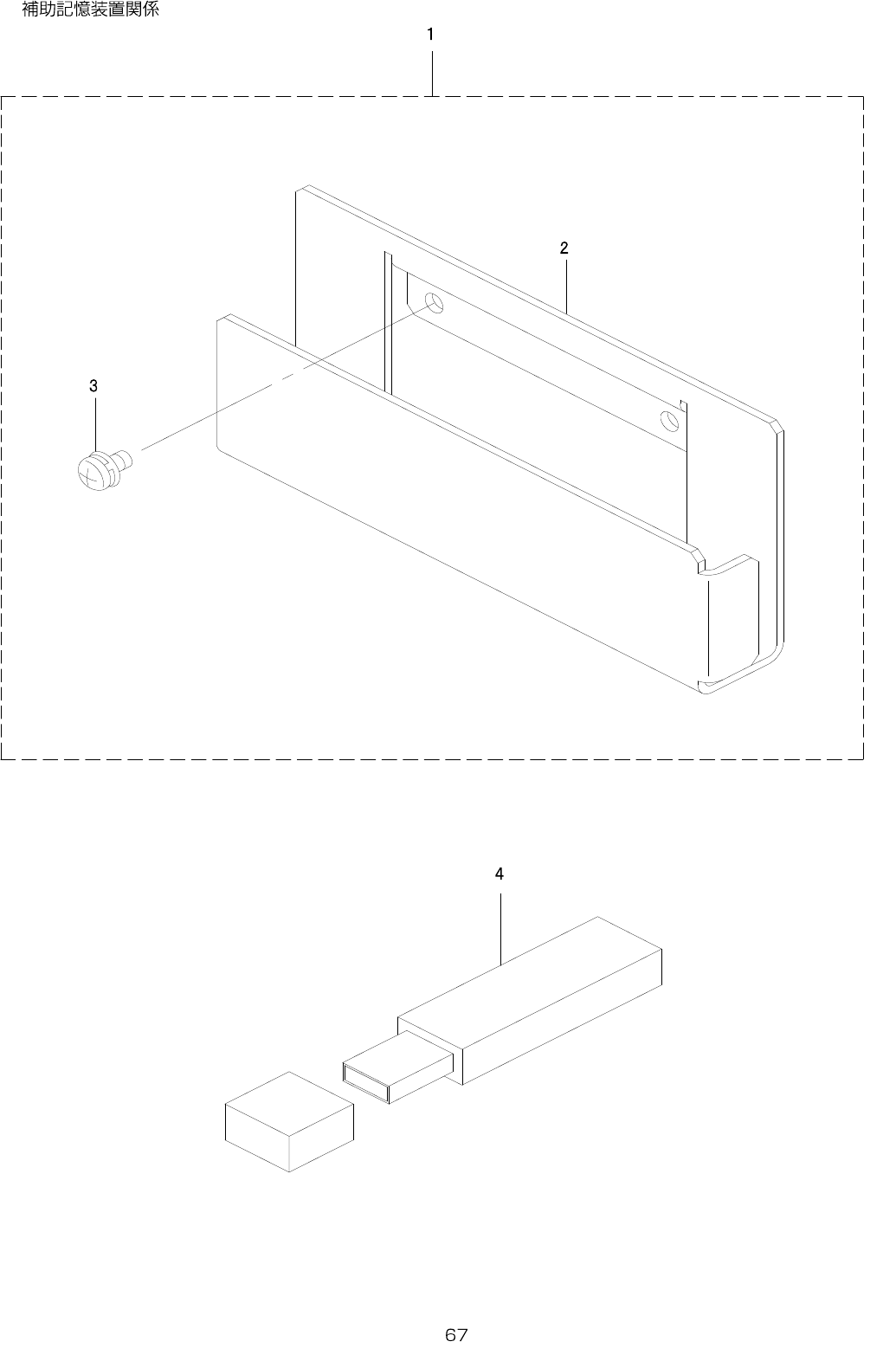 補助記憶装置関係

1

2

3

4

67