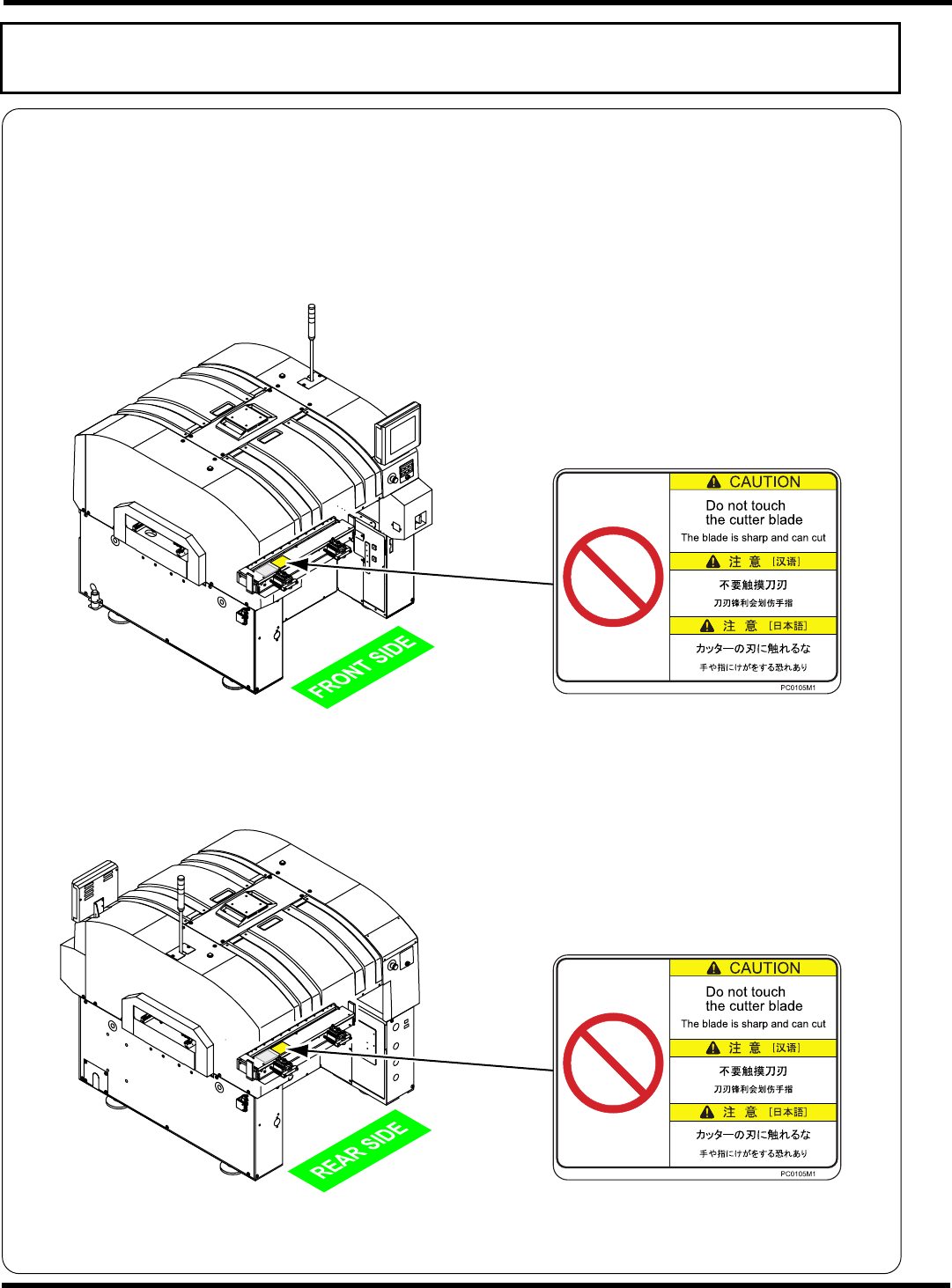 FRONT SIDE

CAUTION

Do not touch the cutter blade

The blade is sharp and can cut

注 意 [汉语]

不要触摸刀刃

刀刃锋利会划伤手指

注 意 [日本語]

カッターの刃に触れるな

手や指にけがをする恐れあり

PC0105M1

REAR SIDE

CAUTION

Do not touch the cutter blade

The blade is sharp and can cut

注 意 [汉语]

不要触摸刀刃

刀刃锋利会划伤手指

注 意 [日本語]

カッターの刃に触れるな

手や指にけがをする恐れあり

PC0105M1