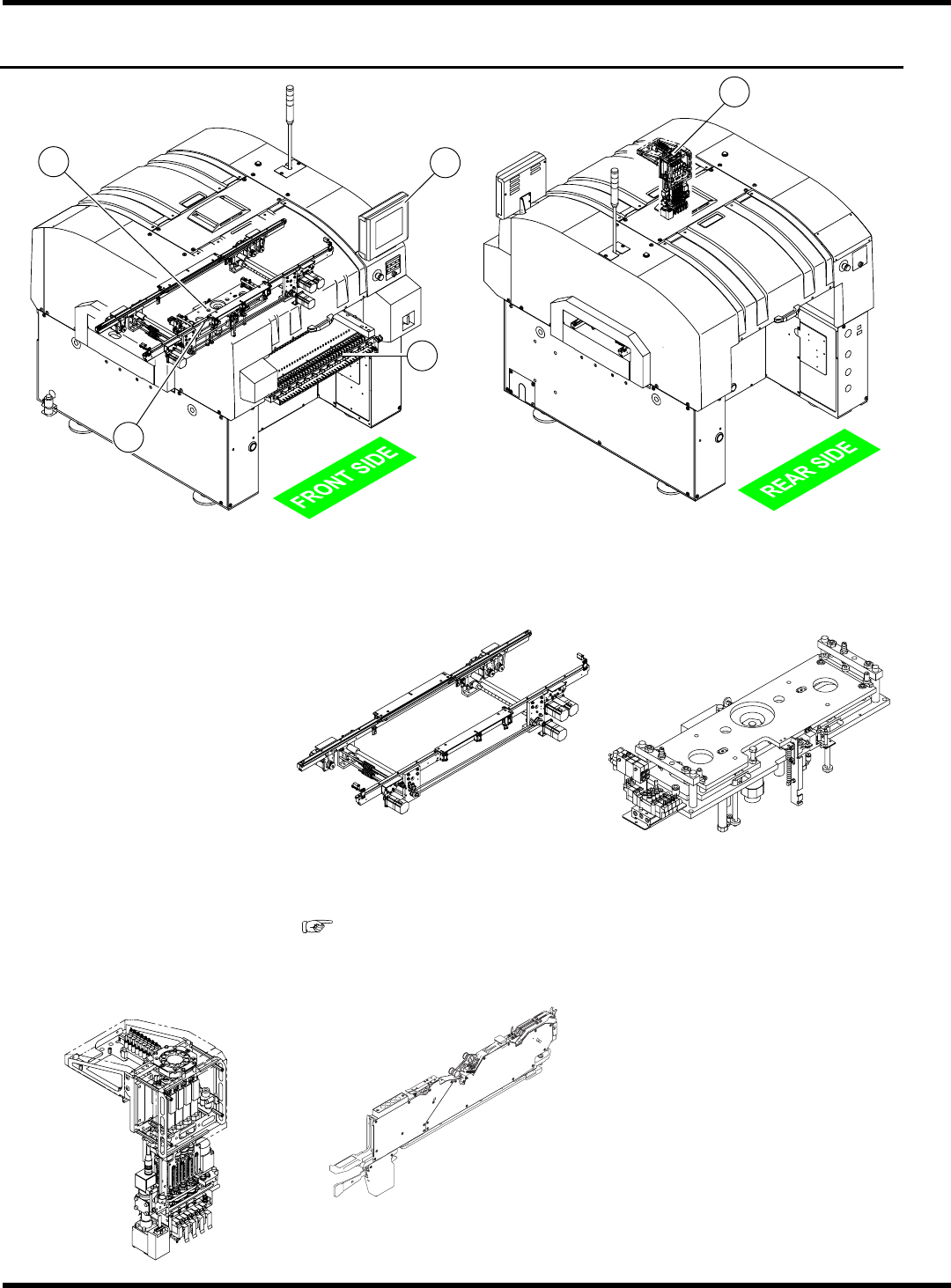 FRONT SIDE

REAR SIDE