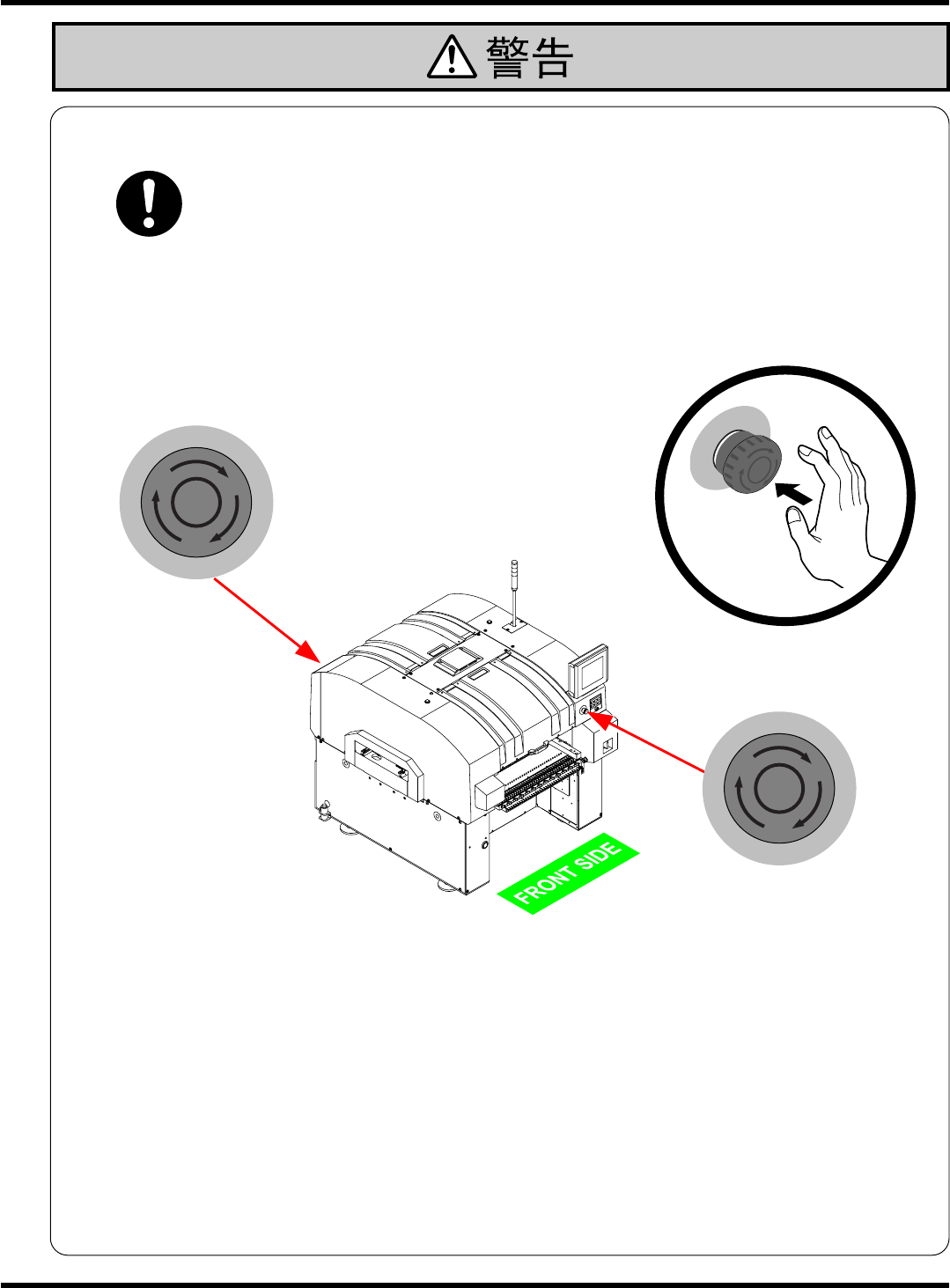 警告

FRONT SIDE