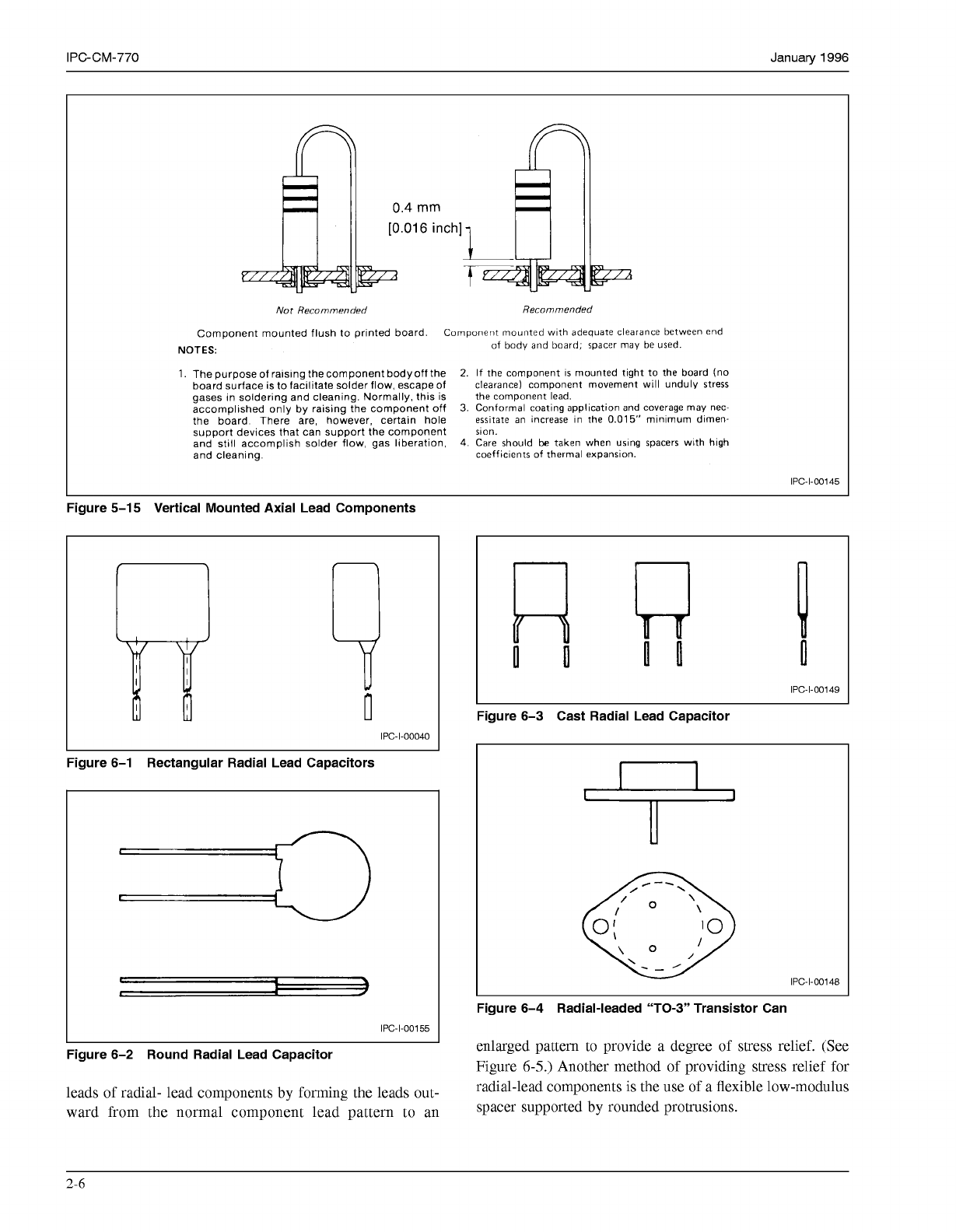 IPC-CM-770

January 1996

0.4 mm
[0.016 inch]

Not Recommended

Recommended

Component mounted flush to printed board.

Component mounted with adequate clearance between end of body and board; spacer may be used.

NOTES:

1. The purpose of raising the component body off the board surface is to facilitate solder flow, escape of gases in soldering and cleaning. Normally, this is accomplished only by raising the component off the board. There are, however, certain hole support devices that can support the component and still accomplish solder flow, gas liberation, and cleaning.

2. If the component is mounted tight to the board (no clearance) component movement will unduly stress the component lead.

3. Conformal coating application and coverage may necessitate an increase in the 0.015" minimum dimension.

4. Care should be taken when using spacers with high coefficients of thermal expansion.

IPC-I-00145

Figure 5–15 Vertical Mounted Axial Lead Components

IPC-I-00040

Figure 6–1 Rectangular Radial Lead Capacitors

IPC-I-00155

Figure 6–2 Round Radial Lead Capacitor

leads of radial- lead components by forming the leads outward from the normal component lead pattern to an

IPC-I-00149

Figure 6–3 Cast Radial Lead Capacitor

IPC-I-00148

Figure 6–4 Radial-leaded "TO-3" Transistor Can

enlarged pattern to provide a degree of stress relief. (See Figure 6-5.) Another method of providing stress relief for radial-lead components is the use of a flexible low-modulus spacer supported by rounded protrusions.

2-6