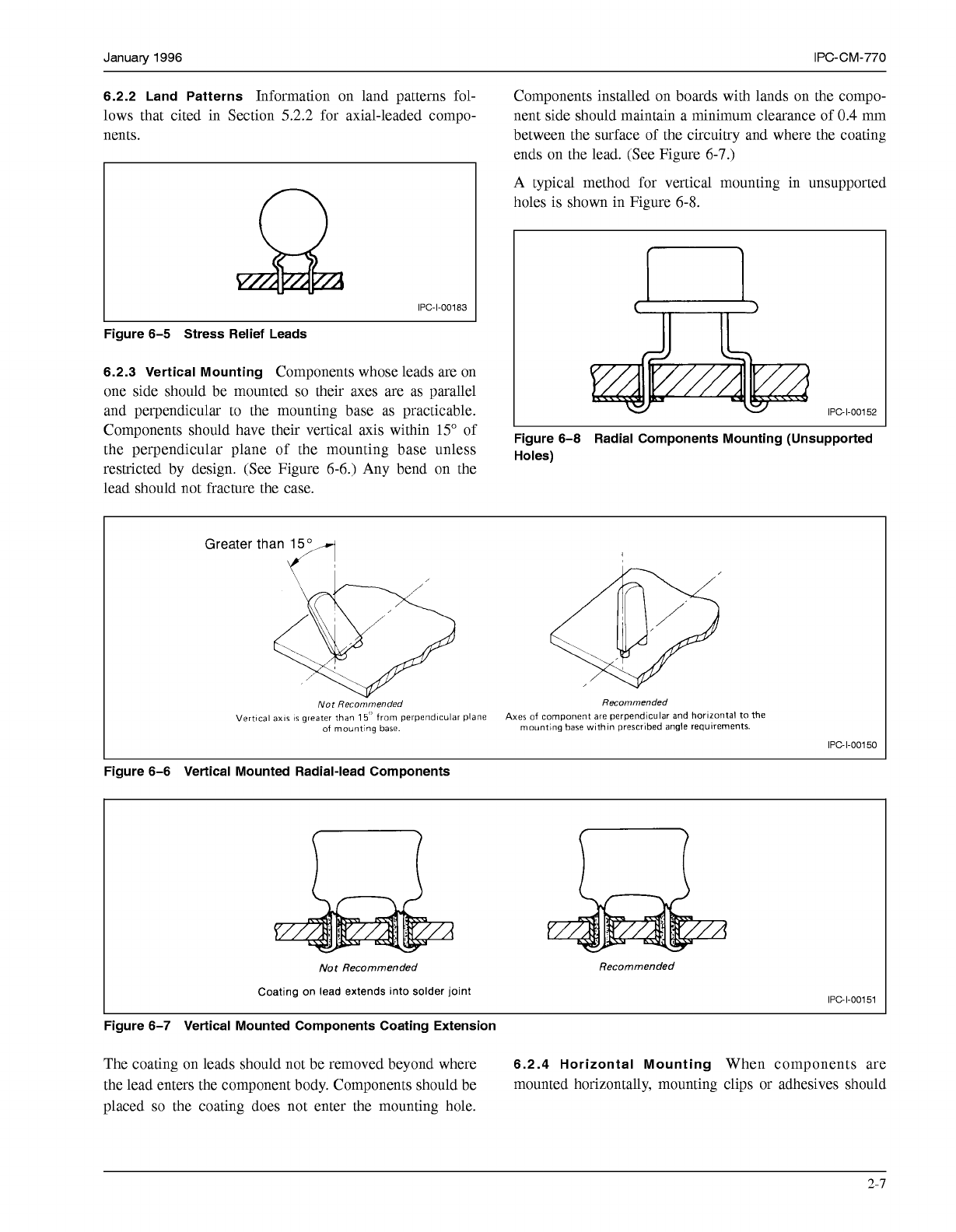 January 1996

IPC-CM-770

6.2.2 Land Patterns Information on land patterns follows that cited in Section 5.2.2 for axial-leaded components.

IPC-I-00183

Figure 6–5 Stress Relief Leads

6.2.3 Vertical Mounting Components whose leads are on one side should be mounted so their axes are as parallel and perpendicular to the mounting base as practicable. Components should have their vertical axis within 15° of the perpendicular plane of the mounting base unless restricted by design. (See Figure 6-6.) Any bend on the lead should not fracture the case.

Components installed on boards with lands on the component side should maintain a minimum clearance of 0.4 mm between the surface of the circuitry and where the coating ends on the lead. (See Figure 6-7.)

A typical method for vertical mounting in unsupported holes is shown in Figure 6-8.

IPC-I-00152

Figure 6–8 Radial Components Mounting (Unsupported Holes)

Greater than 15°

Not Recommended
Vertical axis is greater than 15° from perpendicular plane of mounting base.

Recommended
Axes of component are perpendicular and horizontal to the mounting base within prescribed angle requirements.

IPC-I-00150

Figure 6–6 Vertical Mounted Radial-lead Components

Not Recommended
Coating on lead extends into solder joint

Recommended

IPC-I-00151

Figure 6–7 Vertical Mounted Components Coating Extension

The coating on leads should not be removed beyond where the lead enters the component body. Components should be placed so the coating does not enter the mounting hole.

6.2.4 Horizontal Mounting When components are mounted horizontally, mounting clips or adhesives should

2-7