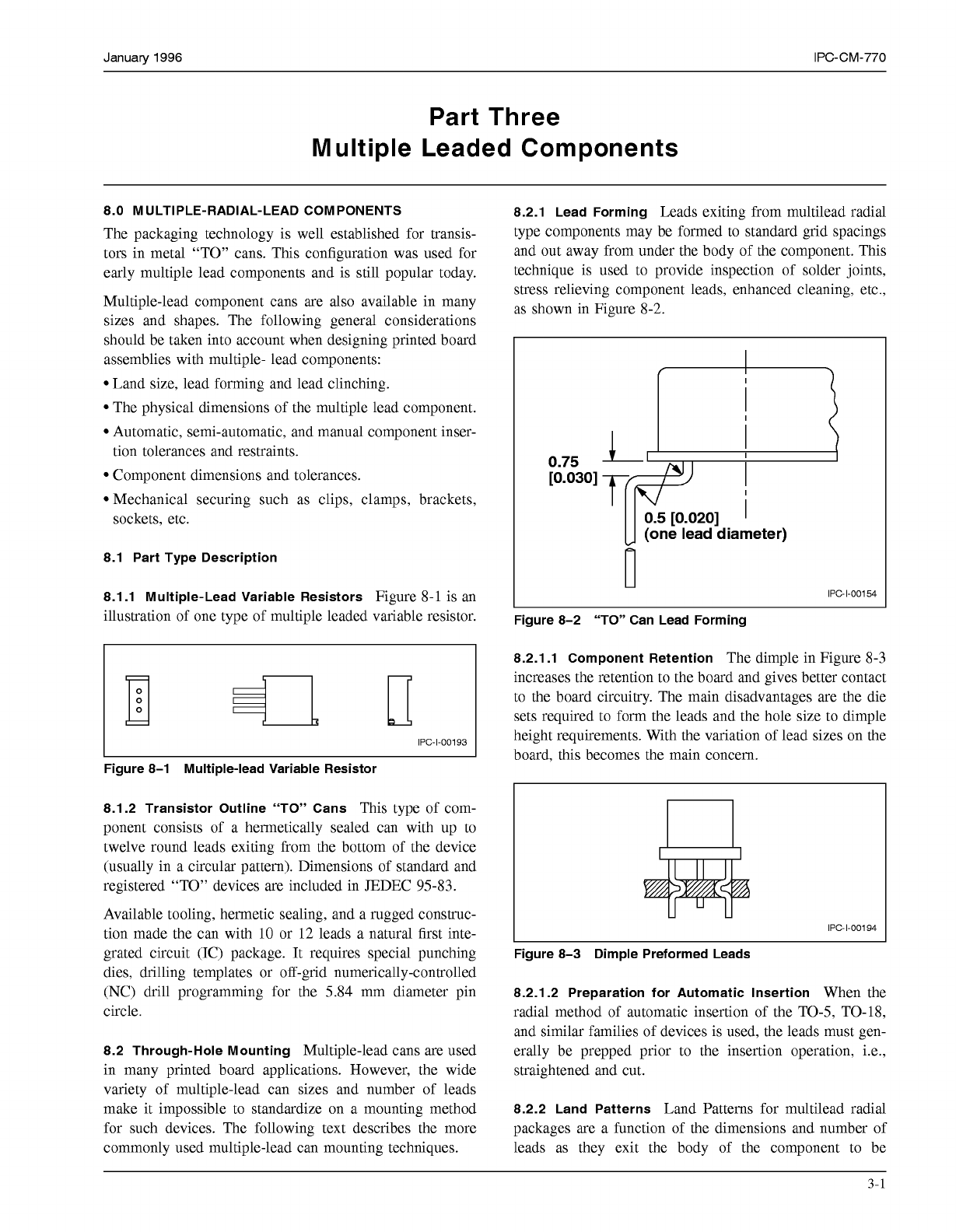 January 1996

IPC-CM-770

Part Three
Multiple Leaded Components

8.0 MULTIPLE-RADIAL-LEAD COMPONENTS

The packaging technology is well established for transistors in metal “TO” cans. This configuration was used for early multiple lead components and is still popular today.

Multiple-lead component cans are also available in many sizes and shapes. The following general considerations should be taken into account when designing printed board assemblies with multiple- lead components:

• Land size, lead forming and lead clinching.

• The physical dimensions of the multiple lead component.

• Automatic, semi-automatic, and manual component insertion tolerances and restraints.

• Component dimensions and tolerances.

• Mechanical securing such as clips, clamps, brackets, sockets, etc.

8.1 Part Type Description

8.1.1 Multiple-Lead Variable Resistors Figure 8-1 is an illustration of one type of multiple leaded variable resistor.

IPC-I-00193

Figure 8–1 Multiple-lead Variable Resistor

8.1.2 Transistor Outline “TO” Cans This type of component consists of a hermetically sealed can with up to twelve round leads exiting from the bottom of the device (usually in a circular pattern). Dimensions of standard and registered “TO” devices are included in JEDEC 95-83.

Available tooling, hermetic sealing, and a rugged construction made the can with 10 or 12 leads a natural first integrated circuit (IC) package. It requires special punching dies, drilling templates or off-grid numerically-controlled (NC) drill programming for the 5.84 mm diameter pin circle.

8.2 Through-Hole Mounting Multiple-lead cans are used in many printed board applications. However, the wide variety of multiple-lead can sizes and number of leads make it impossible to standardize on a mounting method for such devices. The following text describes the more commonly used multiple-lead can mounting techniques.

8.2.1 Lead Forming Leads exiting from multilead radial type components may be formed to standard grid spacings and out away from under the body of the component. This technique is used to provide inspection of solder joints, stress relieving component leads, enhanced cleaning, etc., as shown in Figure 8-2.

0.75
[0.030]

0.5 [0.020]
(one lead diameter)

IPC-I-00154

Figure 8–2 “TO” Can Lead Forming

8.2.1.1 Component Retention The dimple in Figure 8-3 increases the retention to the board and gives better contact to the board circuitry. The main disadvantages are the die sets required to form the leads and the hole size to dimple height requirements. With the variation of lead sizes on the board, this becomes the main concern.

IPC-I-00194

Figure 8–3 Dimple Preformed Leads

8.2.1.2 Preparation for Automatic Insertion When the radial method of automatic insertion of the TO-5, TO-18, and similar families of devices is used, the leads must generally be prepped prior to the insertion operation, i.e., straightened and cut.

8.2.2 Land Patterns Land Patterns for multilead radial packages are a function of the dimensions and number of leads as they exit the body of the component to be

3-1