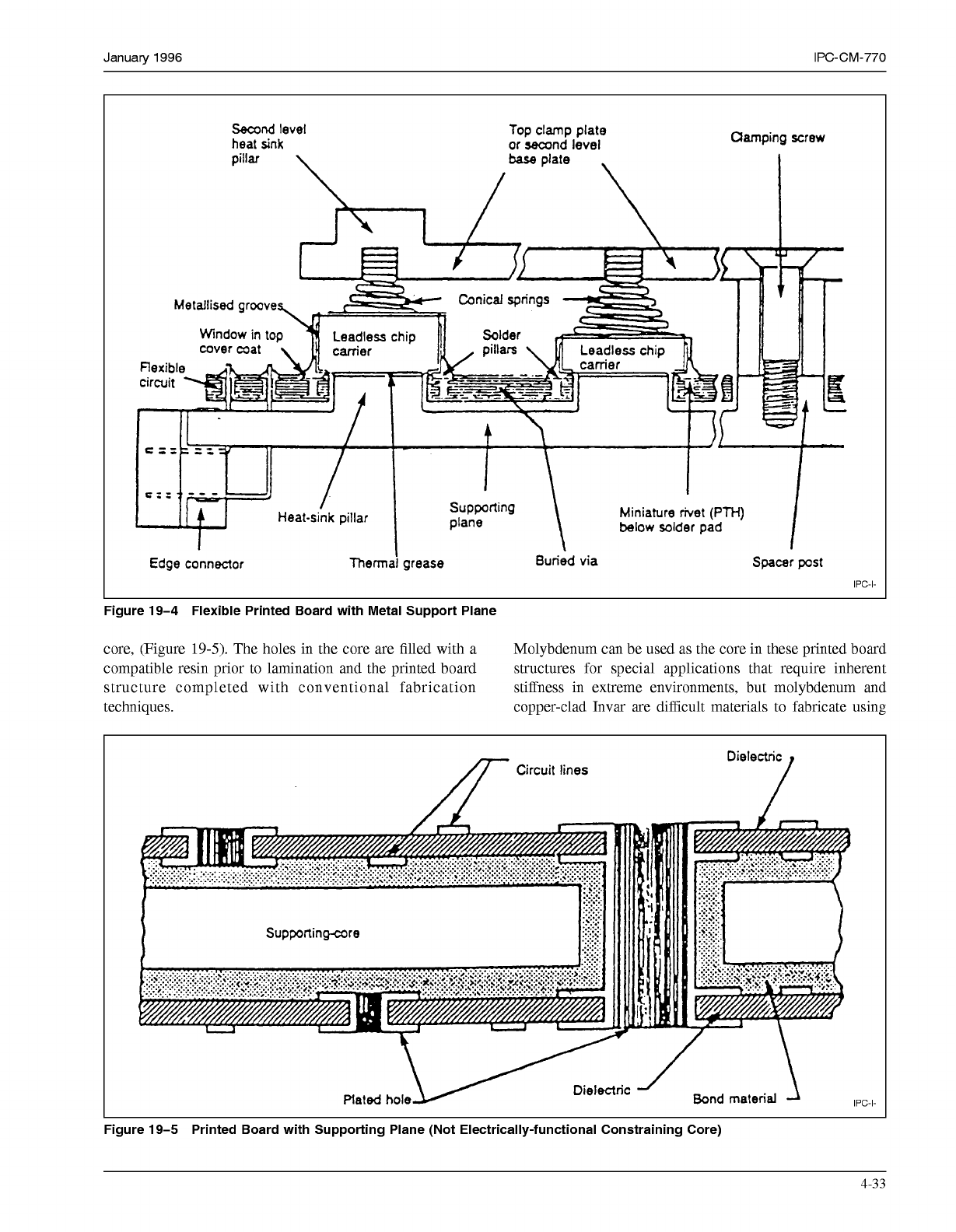 January 1996

IPC-CM-770

Second level heat sink pillar

Top clamp plate or second level base plate

Clamping screw

Metallised grooves

Conical springs

Window in top cover coat

Leadless chip carrier

Solder pillars

Leadless chip carrier

Flexible circuit

Heat-sink pillar

Supporting plane

Miniature rivet (PTH) below solder pad

Edge connector

Thermal grease

Buried via

Spacer post

IPC-I-

Figure 19–4 Flexible Printed Board with Metal Support Plane

core, (Figure 19-5). The holes in the core are filled with a compatible resin prior to lamination and the printed board structure completed with conventional fabrication techniques.

Molybdenum can be used as the core in these printed board structures for special applications that require inherent stiffness in extreme environments, but molybdenum and copper-clad Invar are difficult materials to fabricate using

Circuit lines

Dielectric

Supporting-core

Plated hole

Dielectric

Bond material

IPC-I-

Figure 19–5 Printed Board with Supporting Plane (Not Electrically-functional Constraining Core)

4-33