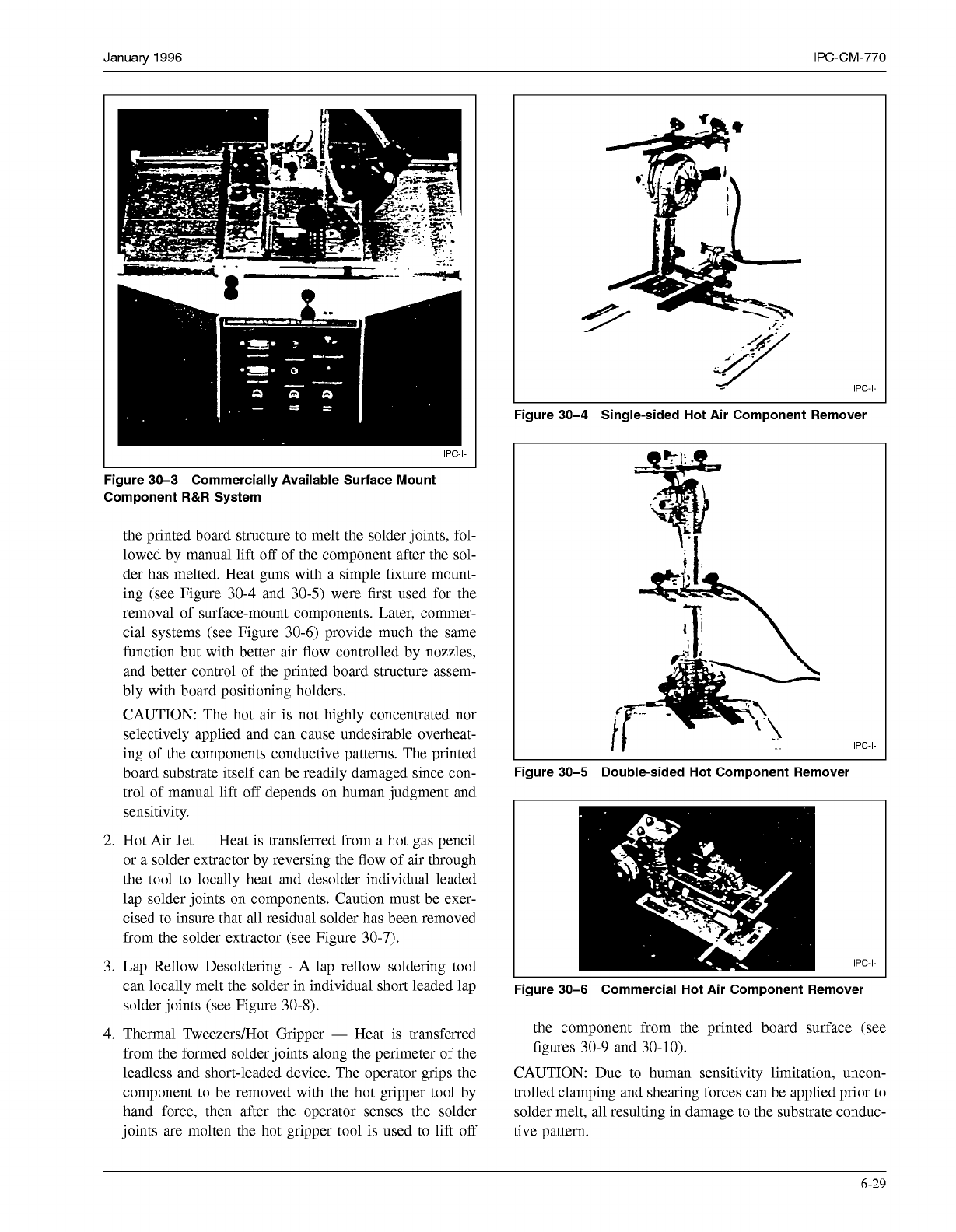 January 1996

IPC-CM-770

IPC-I-

Figure 30–3 Commercially Available Surface Mount Component R&R System

the printed board structure to melt the solder joints, followed by manual lift off of the component after the solder has melted. Heat guns with a simple fixture mounting (see Figure 30-4 and 30-5) were first used for the removal of surface-mount components. Later, commercial systems (see Figure 30-6) provide much the same function but with better air flow controlled by nozzles, and better control of the printed board structure assembly with board positioning holders.

CAUTION: The hot air is not highly concentrated nor selectively applied and can cause undesirable overheating of the components conductive patterns. The printed board substrate itself can be readily damaged since control of manual lift off depends on human judgment and sensitivity.

2. Hot Air Jet — Heat is transferred from a hot gas pencil or a solder extractor by reversing the flow of air through the tool to locally heat and desolder individual leaded lap solder joints on components. Caution must be exercised to insure that all residual solder has been removed from the solder extractor (see Figure 30-7).

3. Lap Reflow Desoldering - A lap reflow soldering tool can locally melt the solder in individual short leaded lap solder joints (see Figure 30-8).

4. Thermal Tweezers/Hot Gripper — Heat is transferred from the formed solder joints along the perimeter of the leadless and short-leaded device. The operator grips the component to be removed with the hot gripper tool by hand force, then after the operator senses the solder joints are molten the hot gripper tool is used to lift off

IPC-I-

Figure 30–4 Single-sided Hot Air Component Remover

IPC-I-

Figure 30–5 Double-sided Hot Component Remover

IPC-I-

Figure 30–6 Commercial Hot Air Component Remover

the component from the printed board surface (see figures 30-9 and 30-10).

CAUTION: Due to human sensitivity limitation, uncontrolled clamping and shearing forces can be applied prior to solder melt, all resulting in damage to the substrate conductive pattern.

6-29