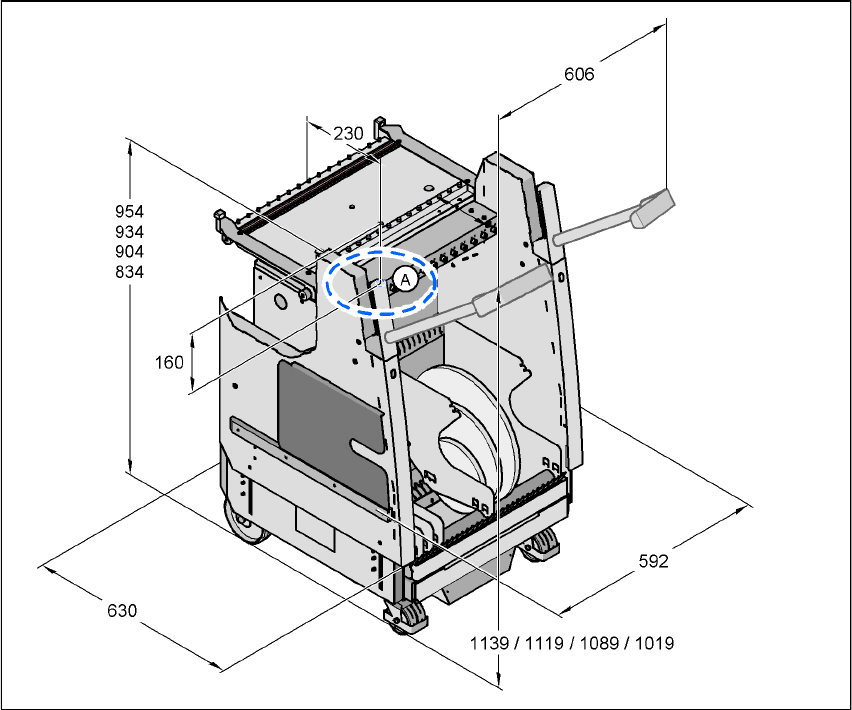 606

230

954
934
904
834

A

160

592

630

1139 / 1119 / 1089 / 1019