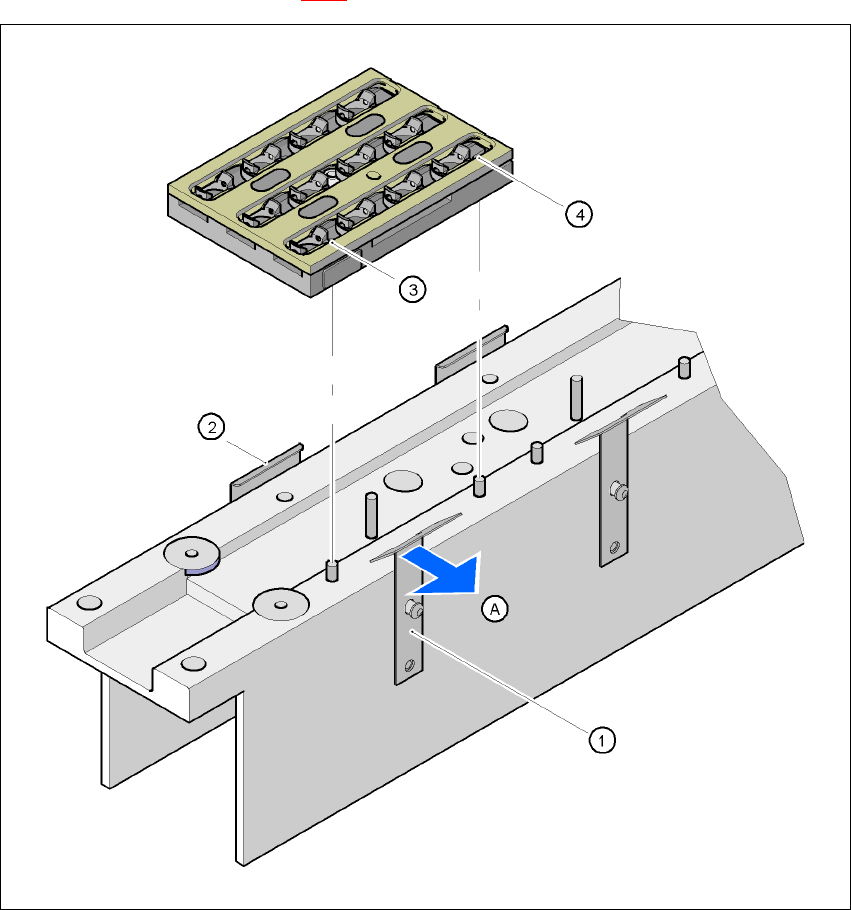 4

3

2

A

1