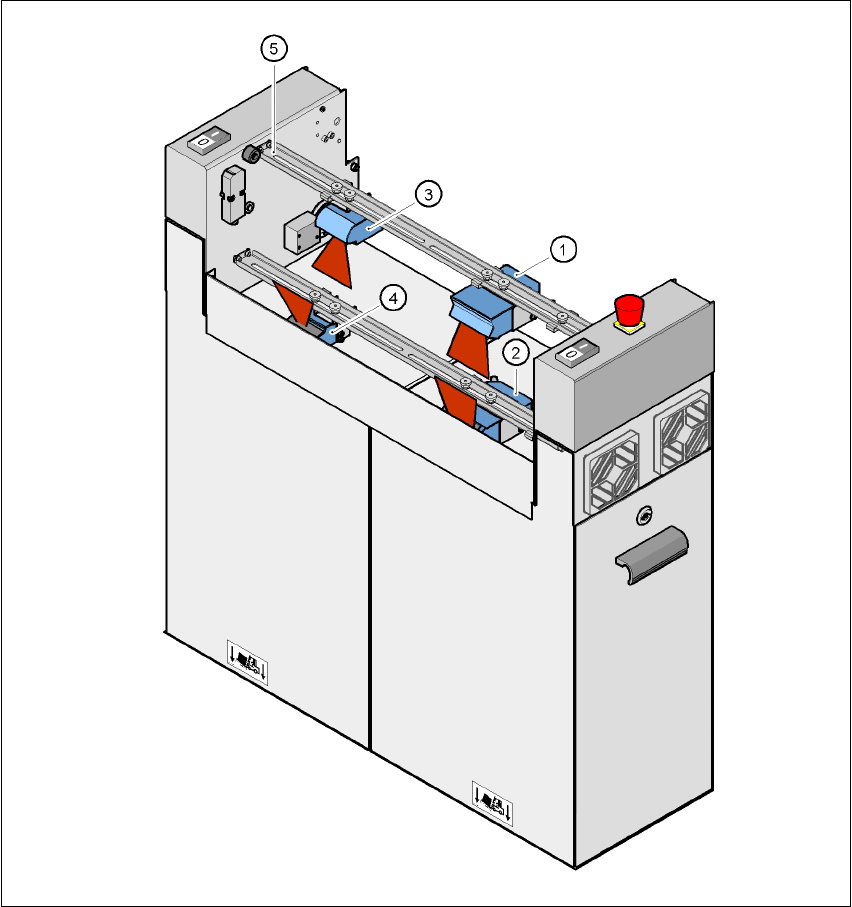 5
3
1
4
2