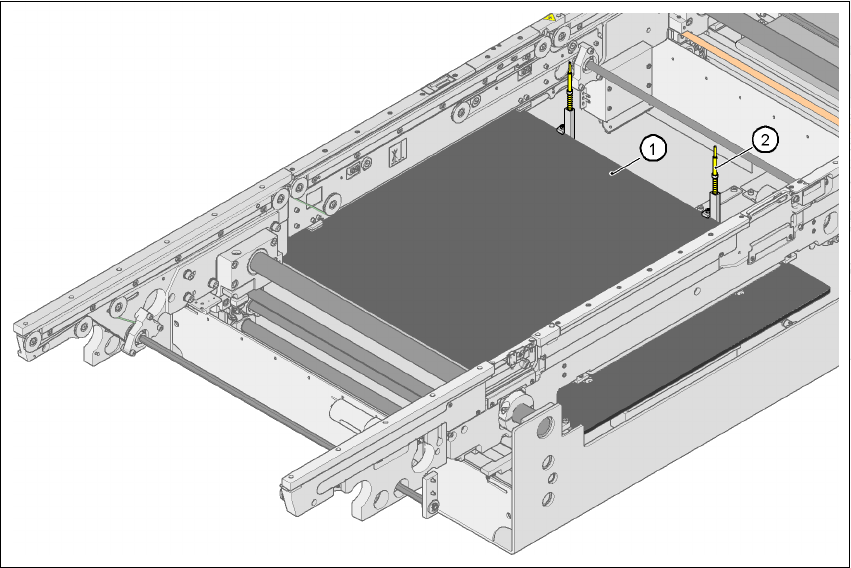 1

2