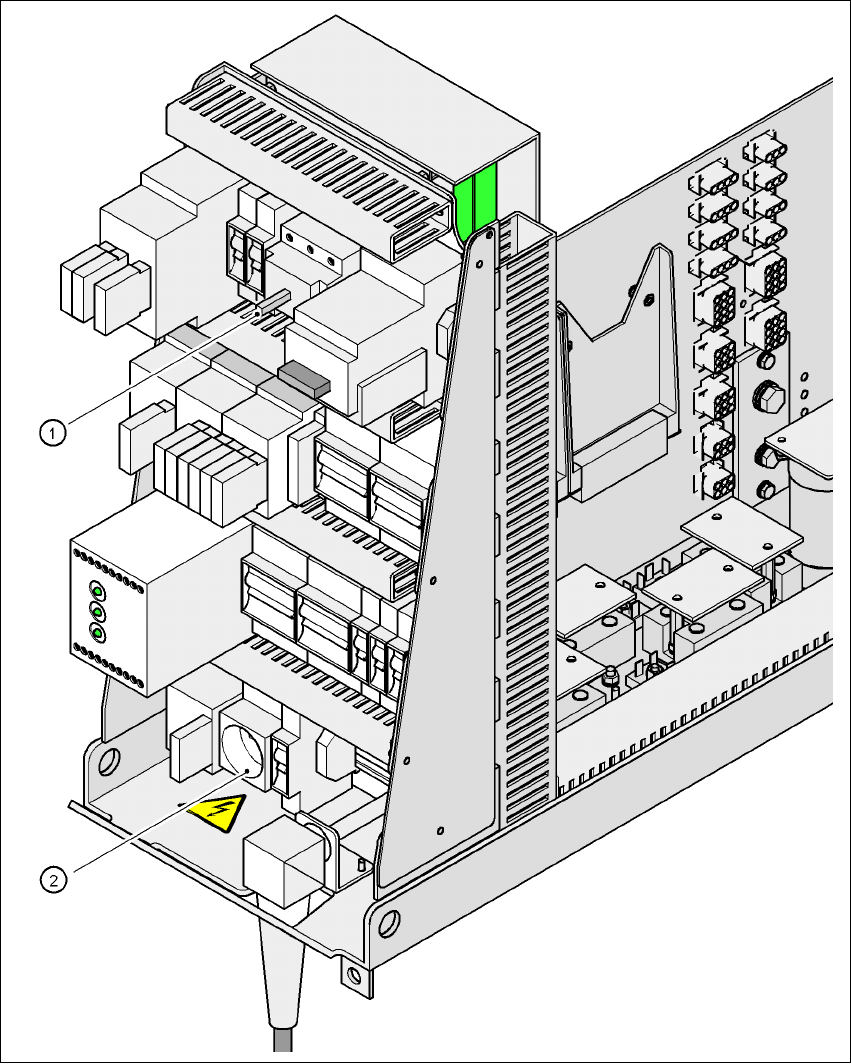 1

2