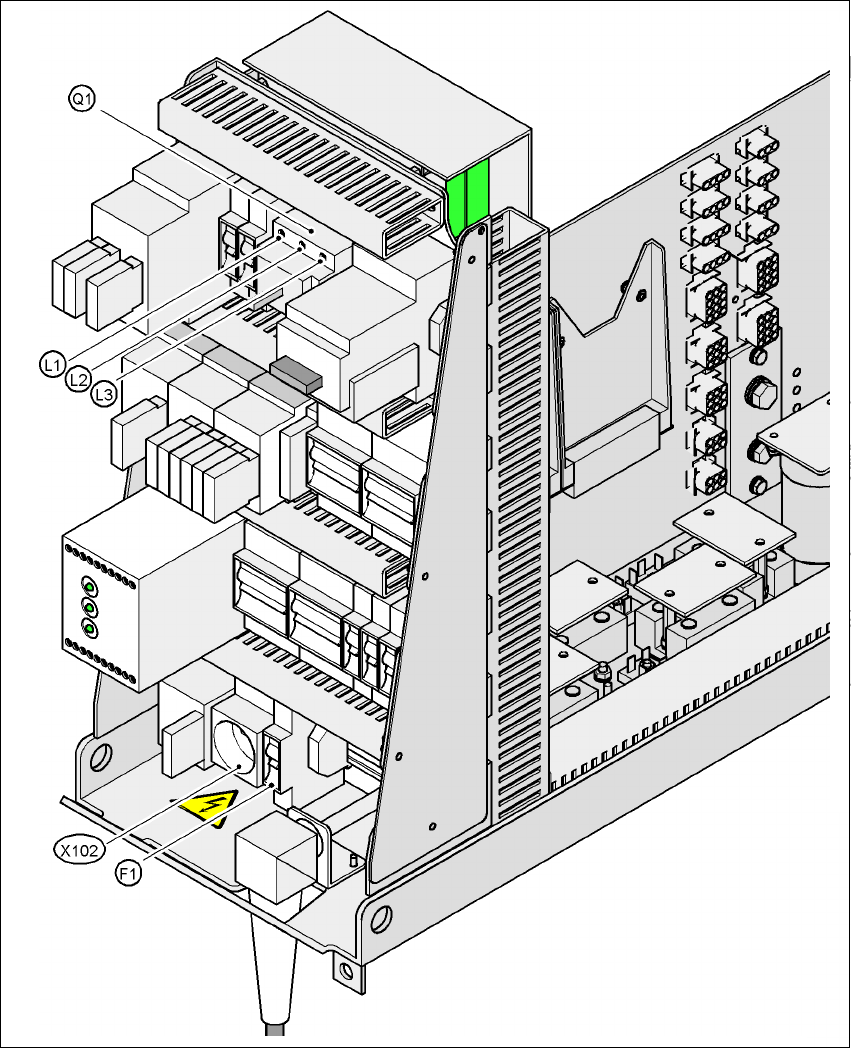 Q1
L1
L2
L3
X102
F1