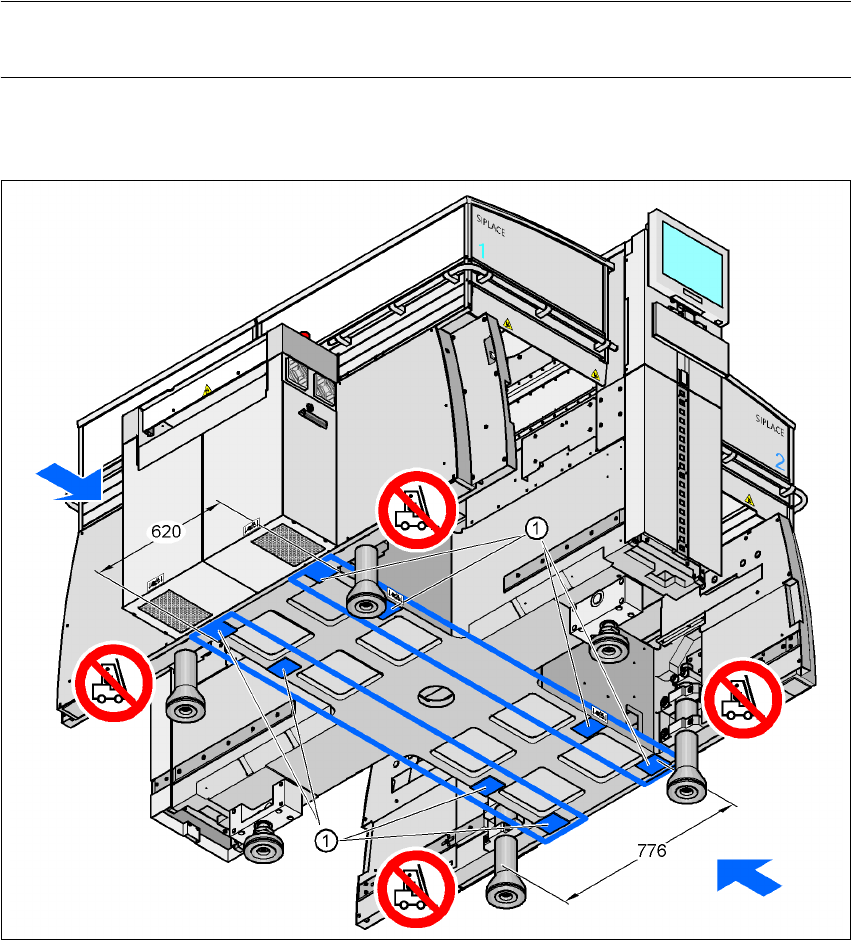 SIPLACE
1
SIPLACE
2
620
1
1
776