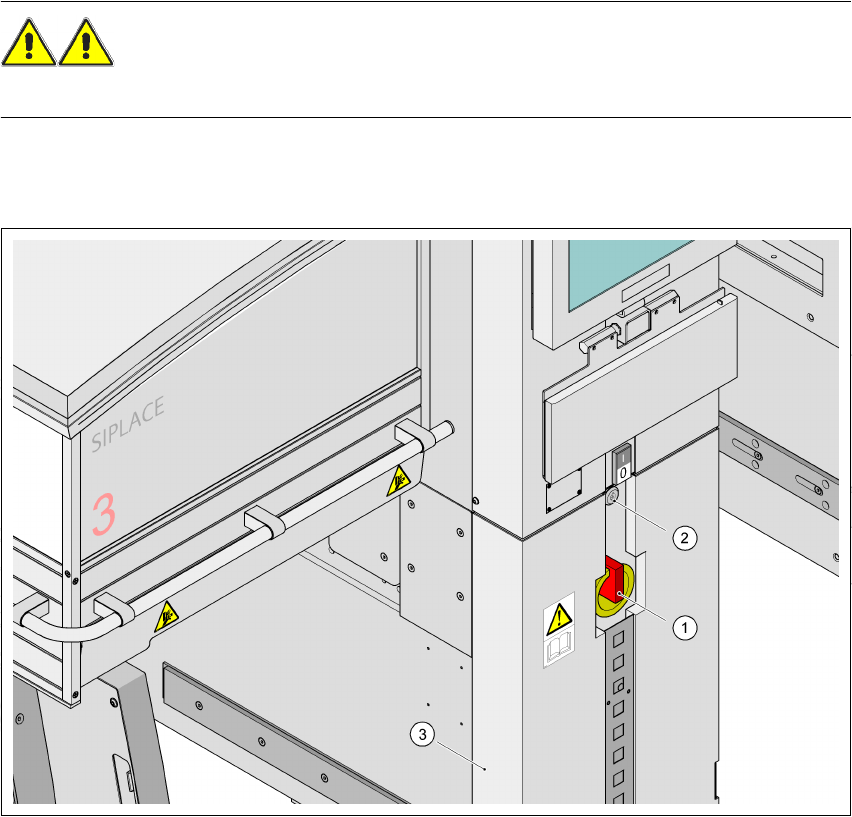 SIPLACE

3

I

0

2

1

3