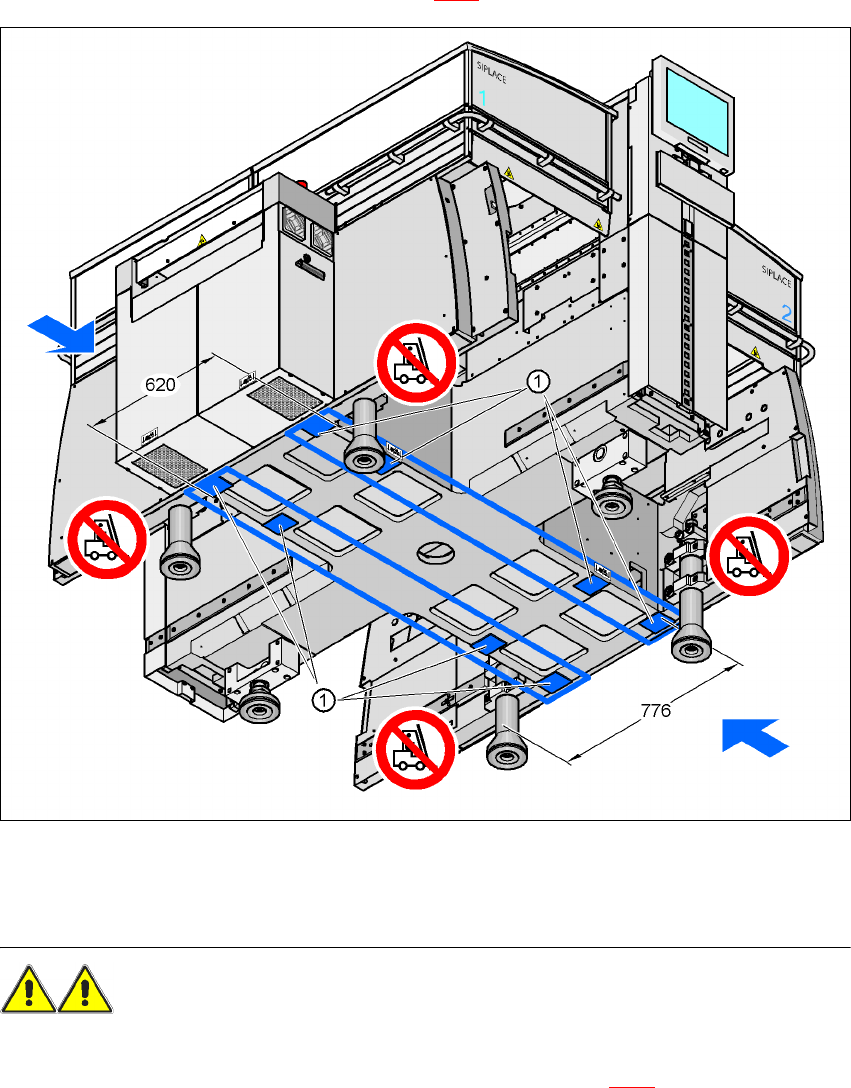 SIPLACE
1
SIPLACE
2
620
1
1
776