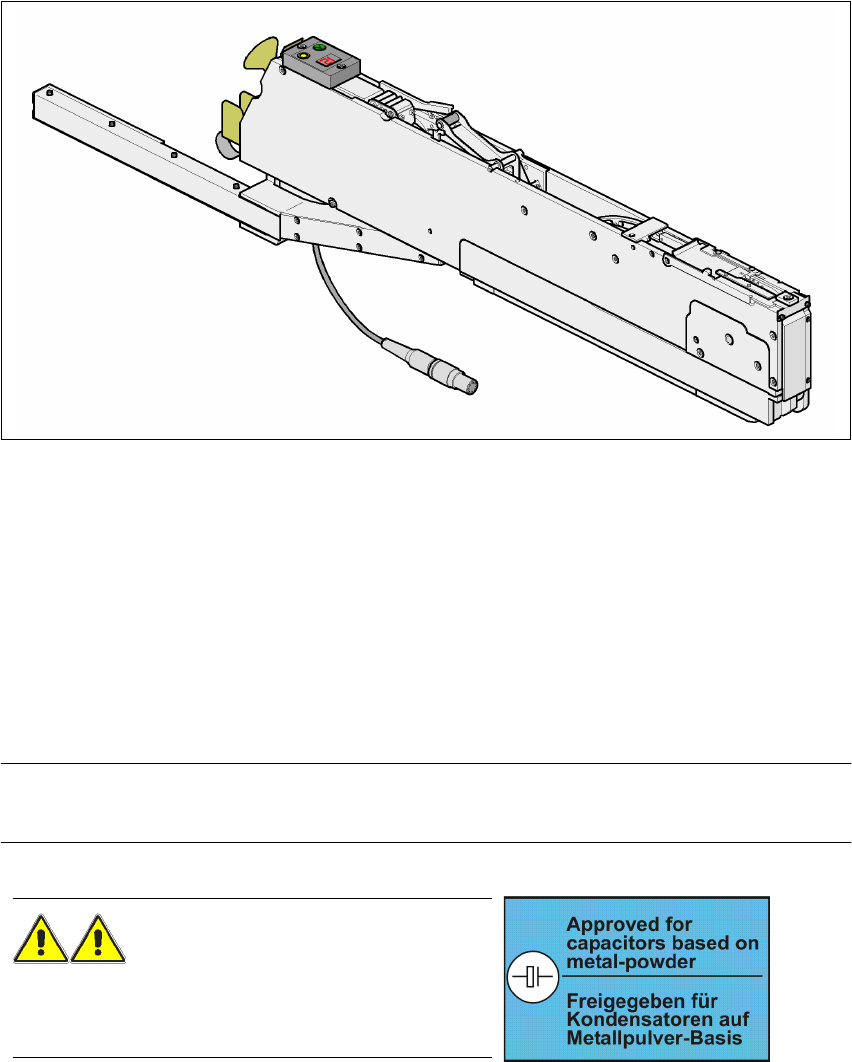 Approved for capacitors based on metal-powder

Freigegeben für Kondensatoren auf Metallpulver-Basis