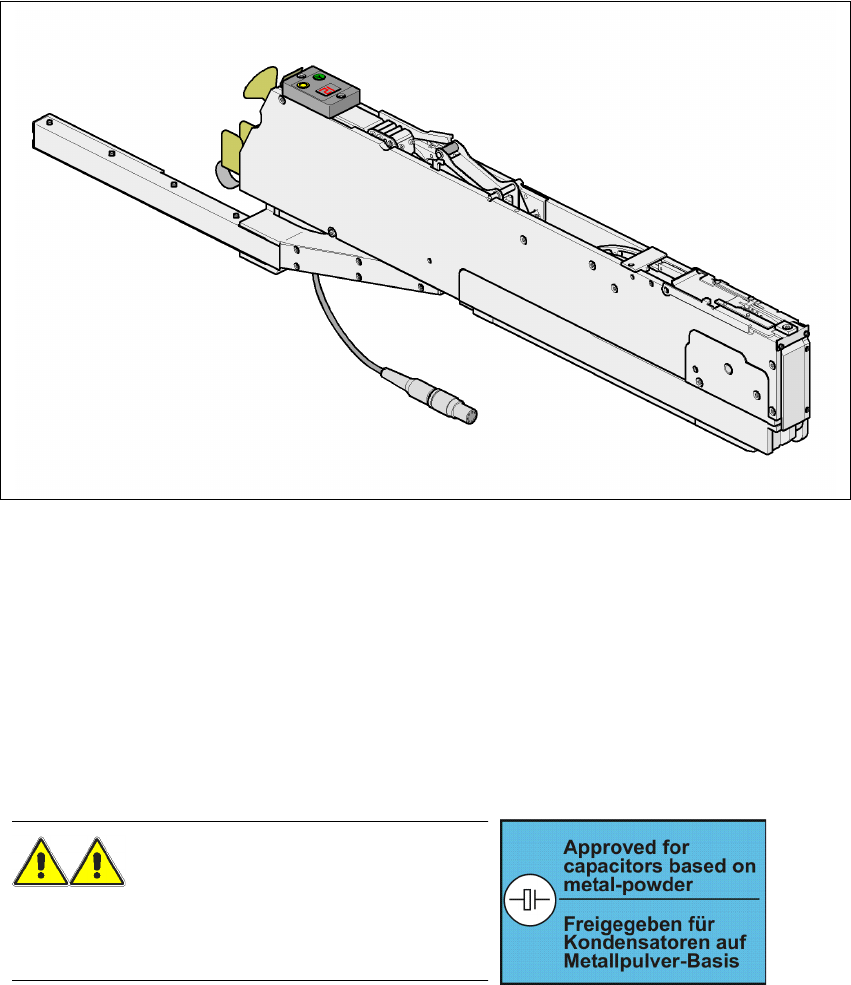 Approved for capacitors based on metal-powder

Freigegeben für Kondensatoren auf Metallpulver-Basis