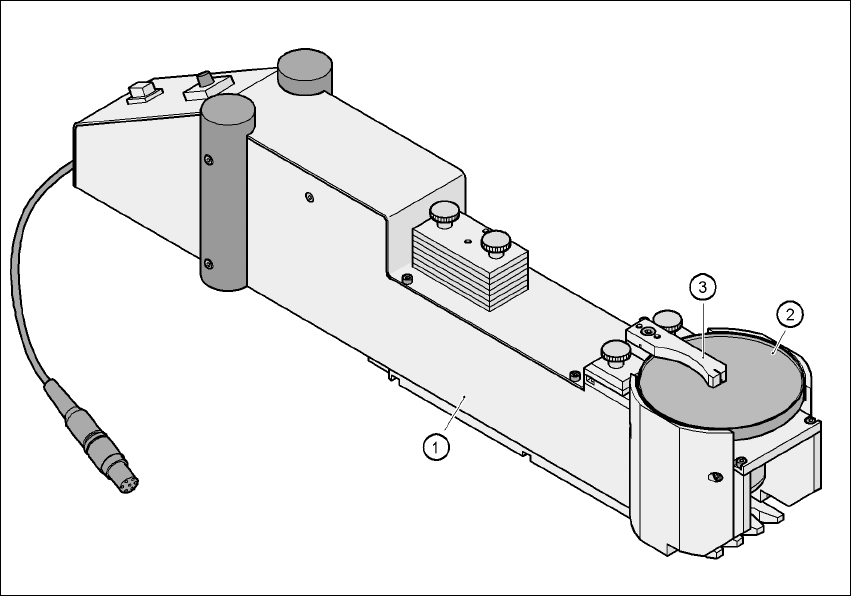 3
2
1