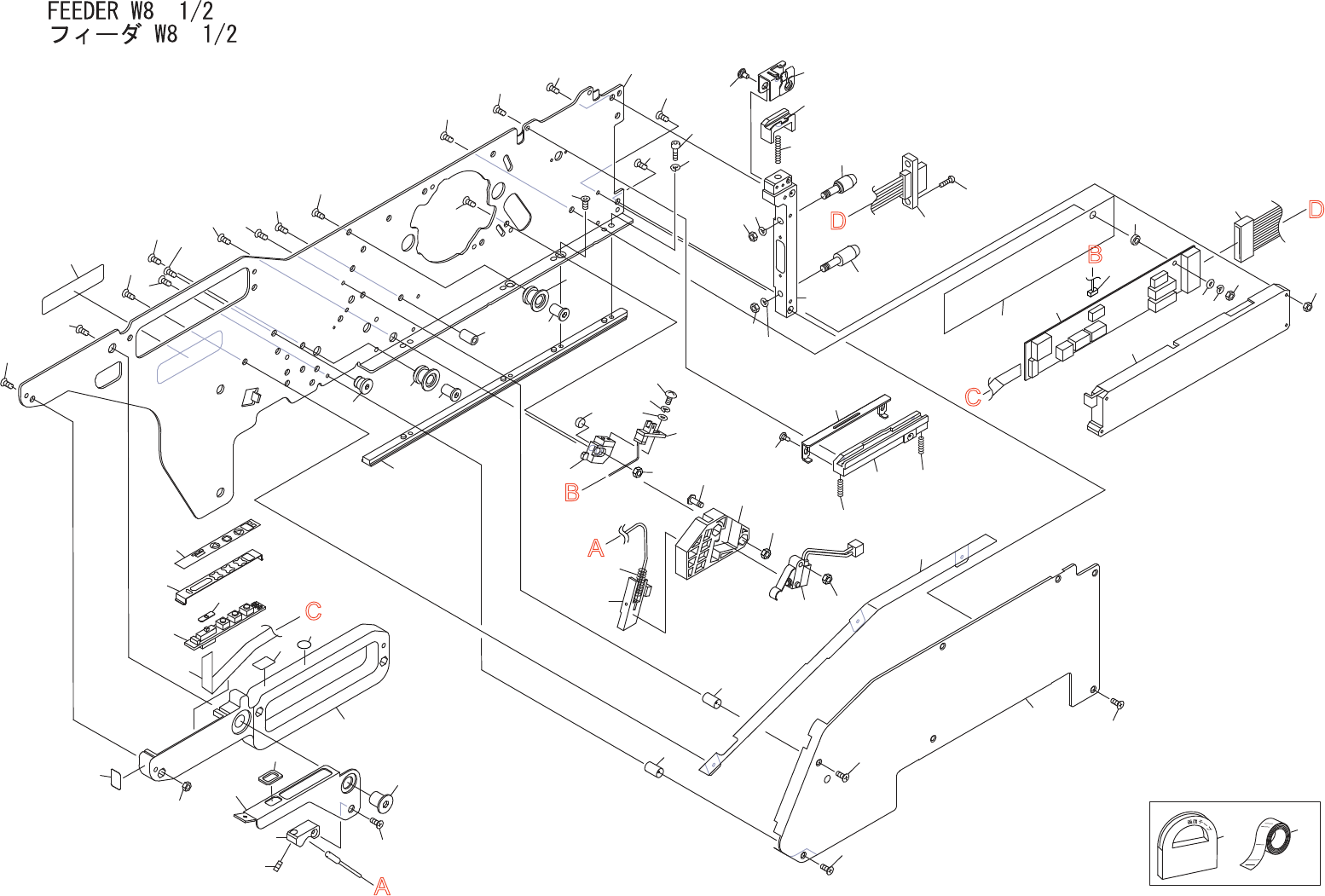 FEEDER W8 1/2
フィーダ W8 1/2

D
D
B
C
B
A
C
A