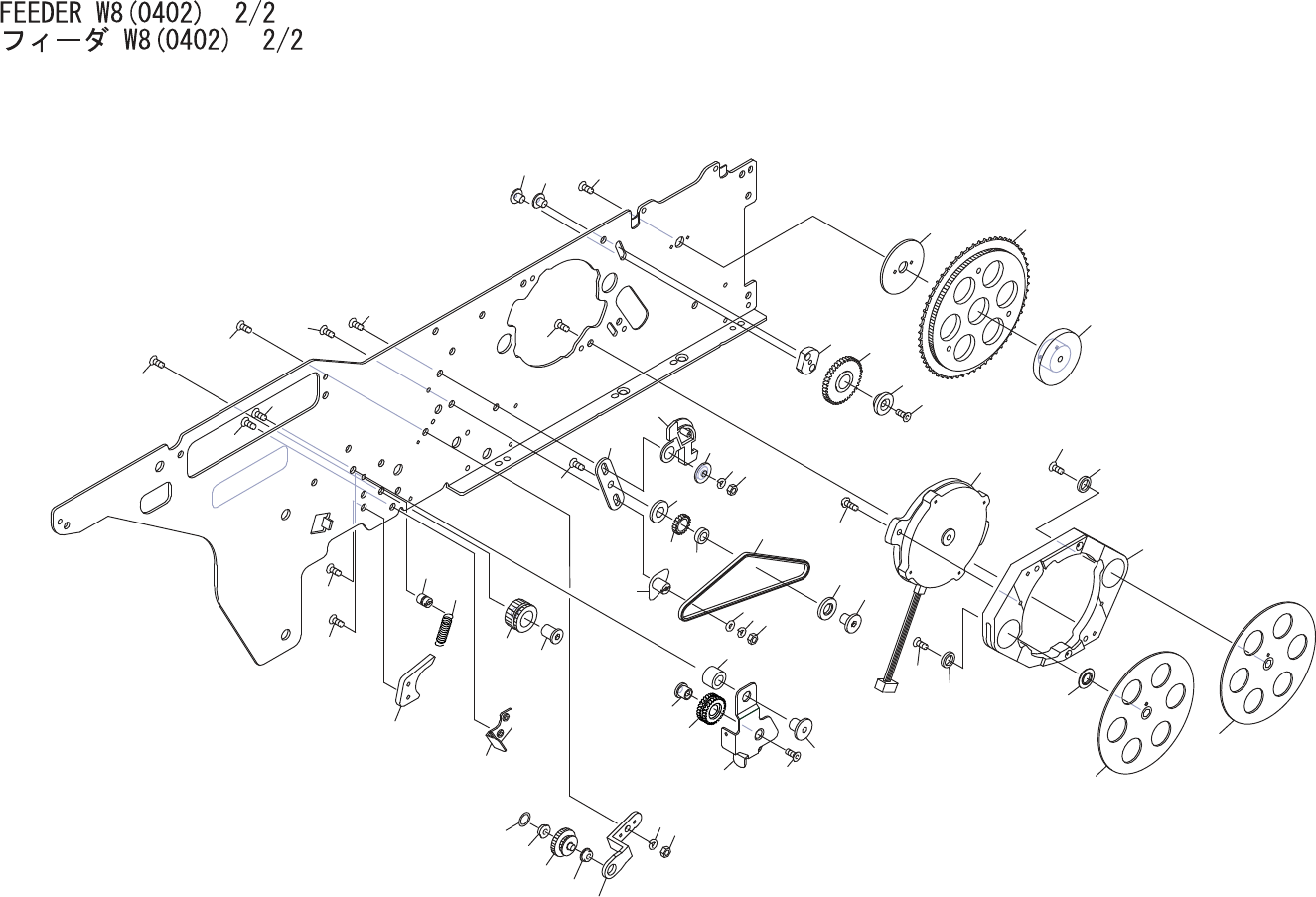 FEEDER W8(0402)  2/2
フィーダ W8(0402)  2/2