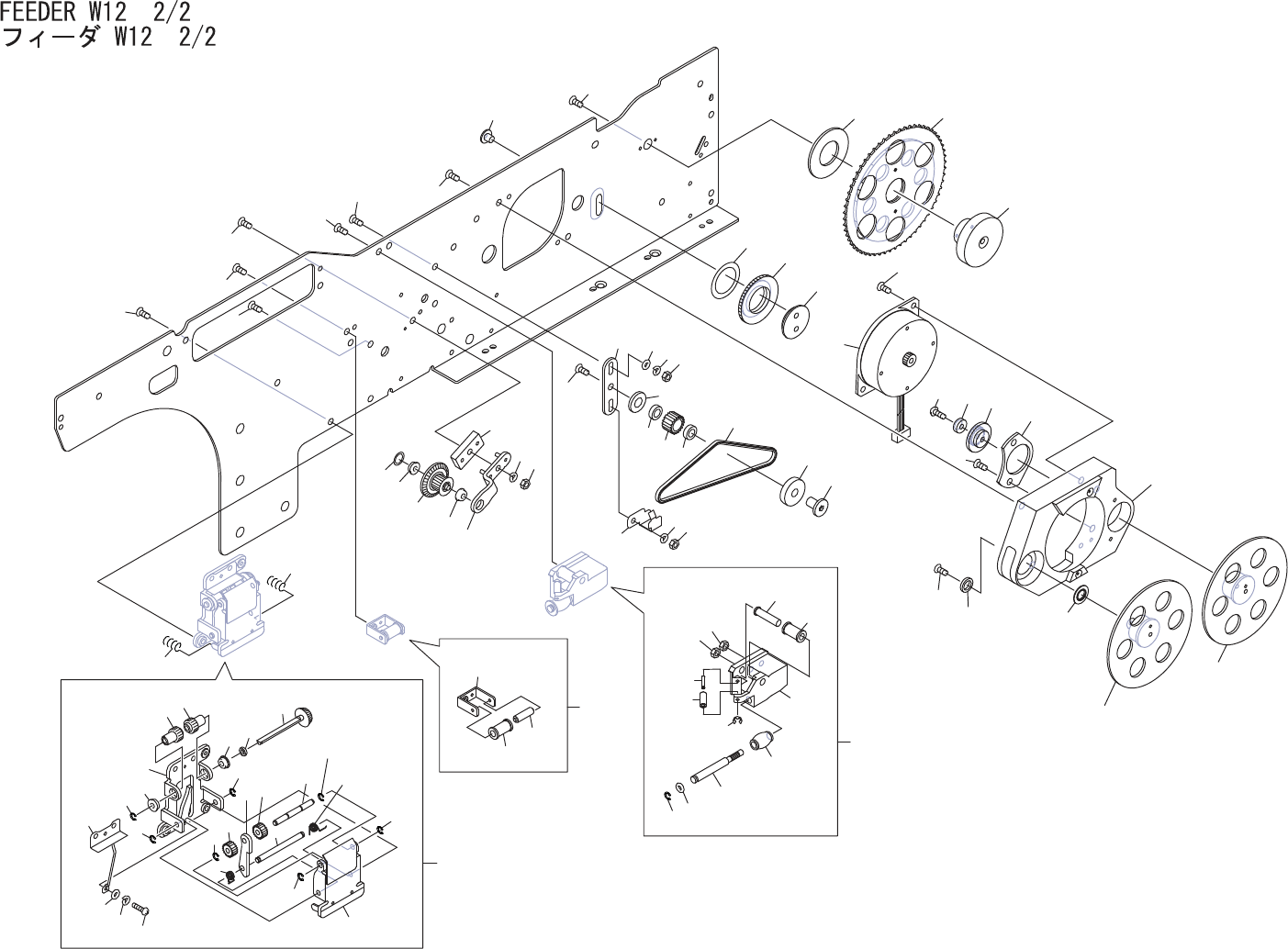 FEEDER W12 2/2
フィーダ W12 2/2