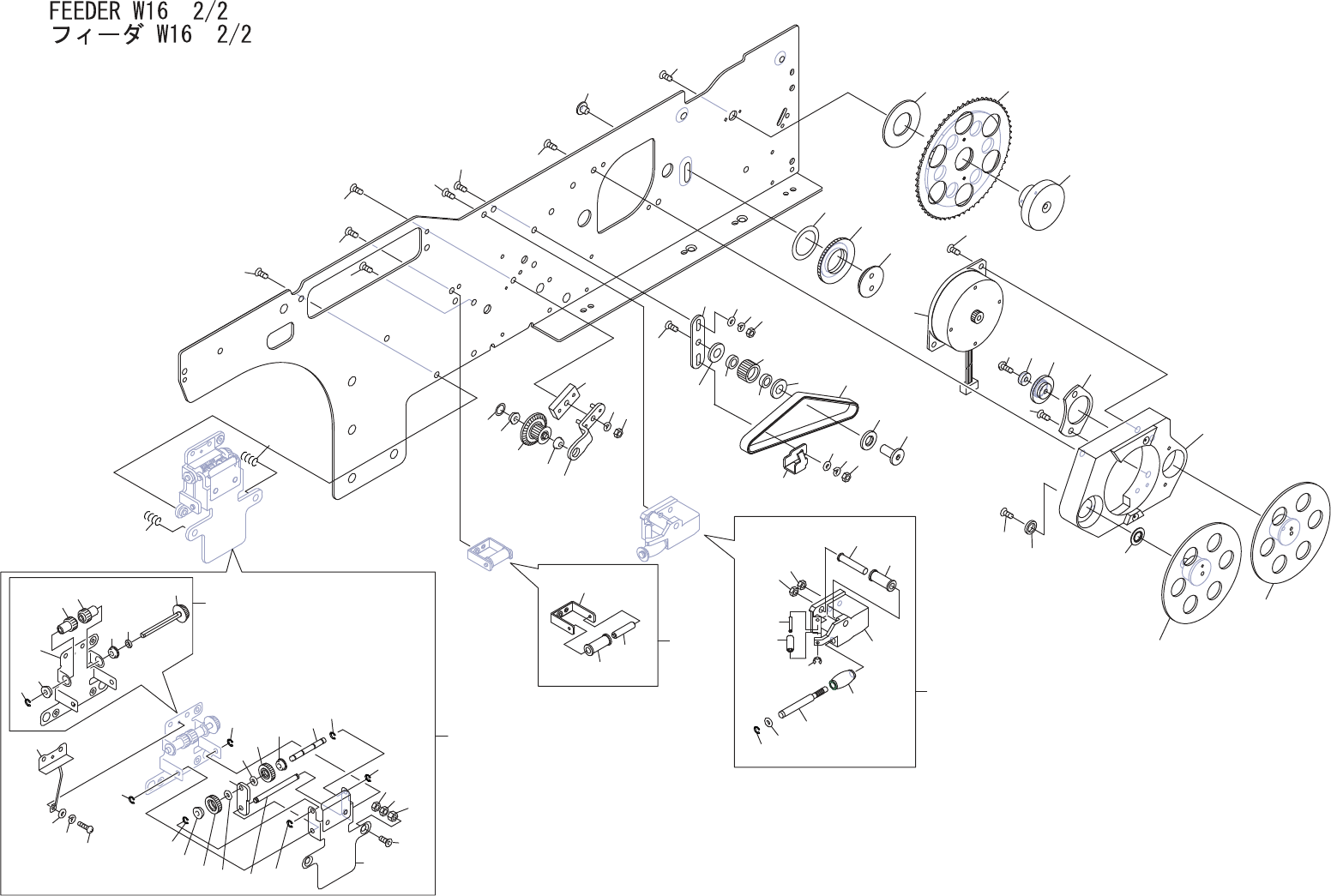 FEEDER W16 2/2
フィーダ W16 2/2