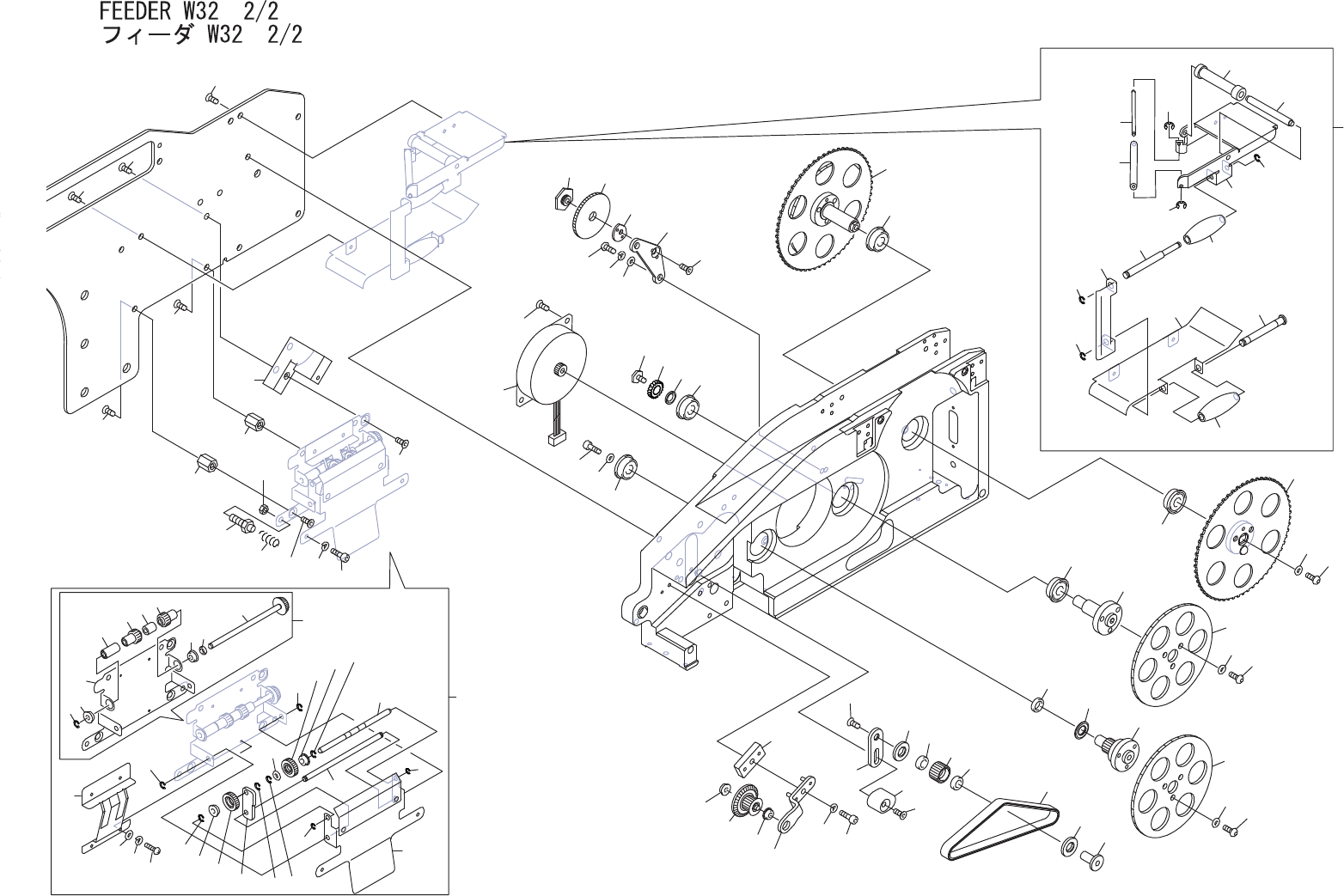 FEEDER W32 2/2
フィーダ W32 2/2