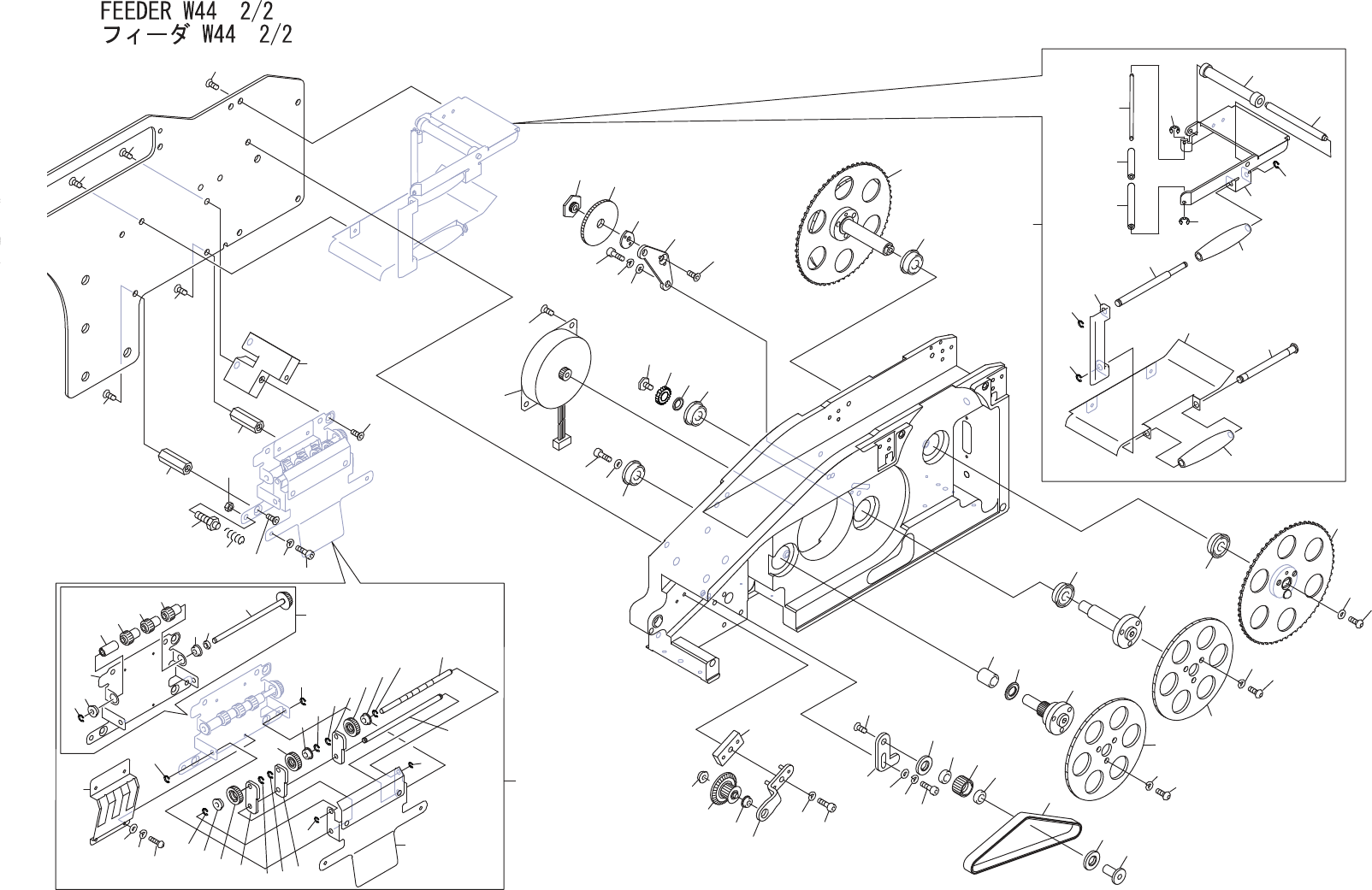 FEEDER W44 2/2
フィーダ W44 2/2