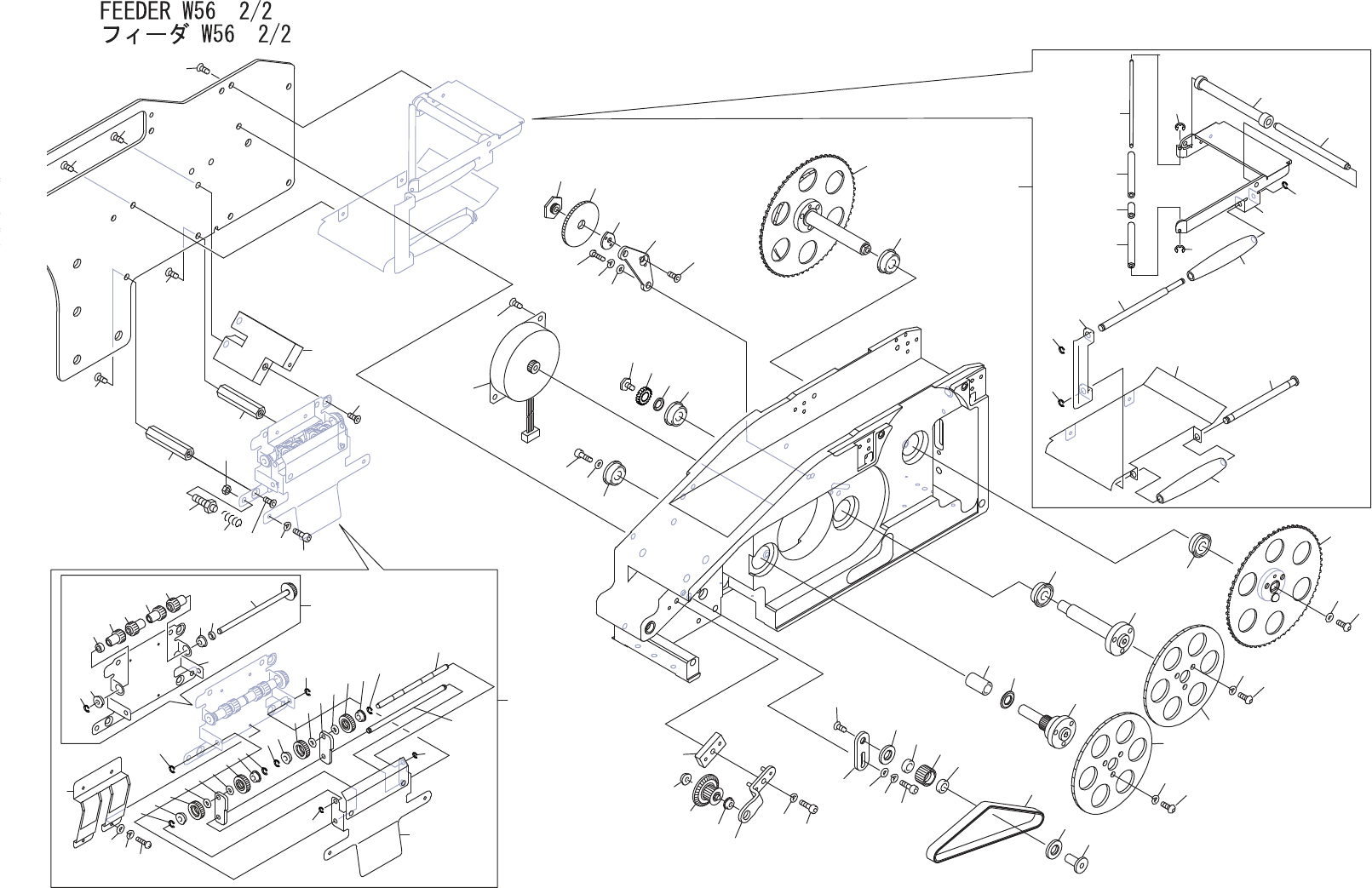 FEEDER W56 2/2
フィーダ W56 2/2