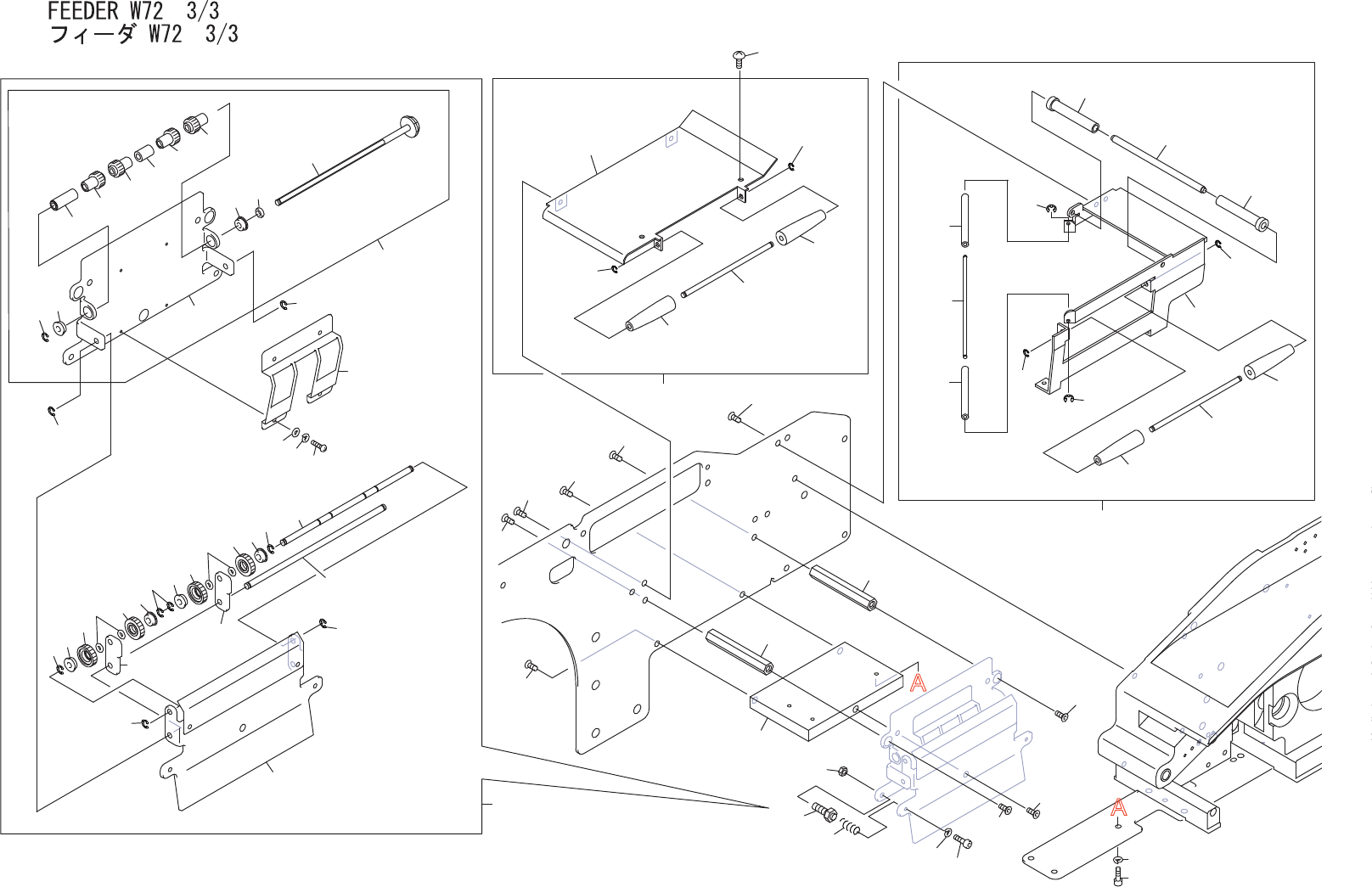 FEEDER W72 3/3
フィーダ W72 3/3

A

A