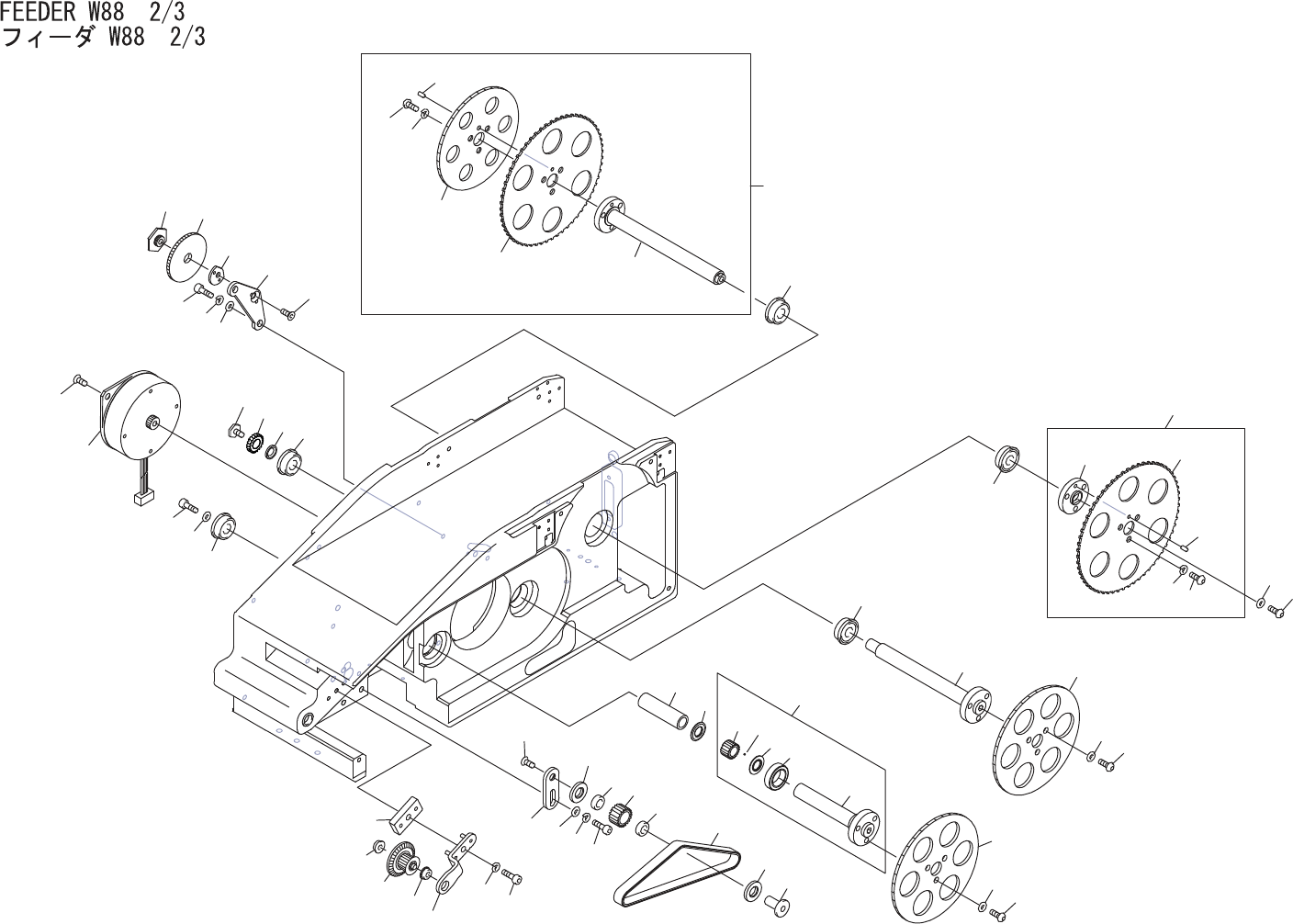 FEEDER W88 2/3
フィーダ W88 2/3