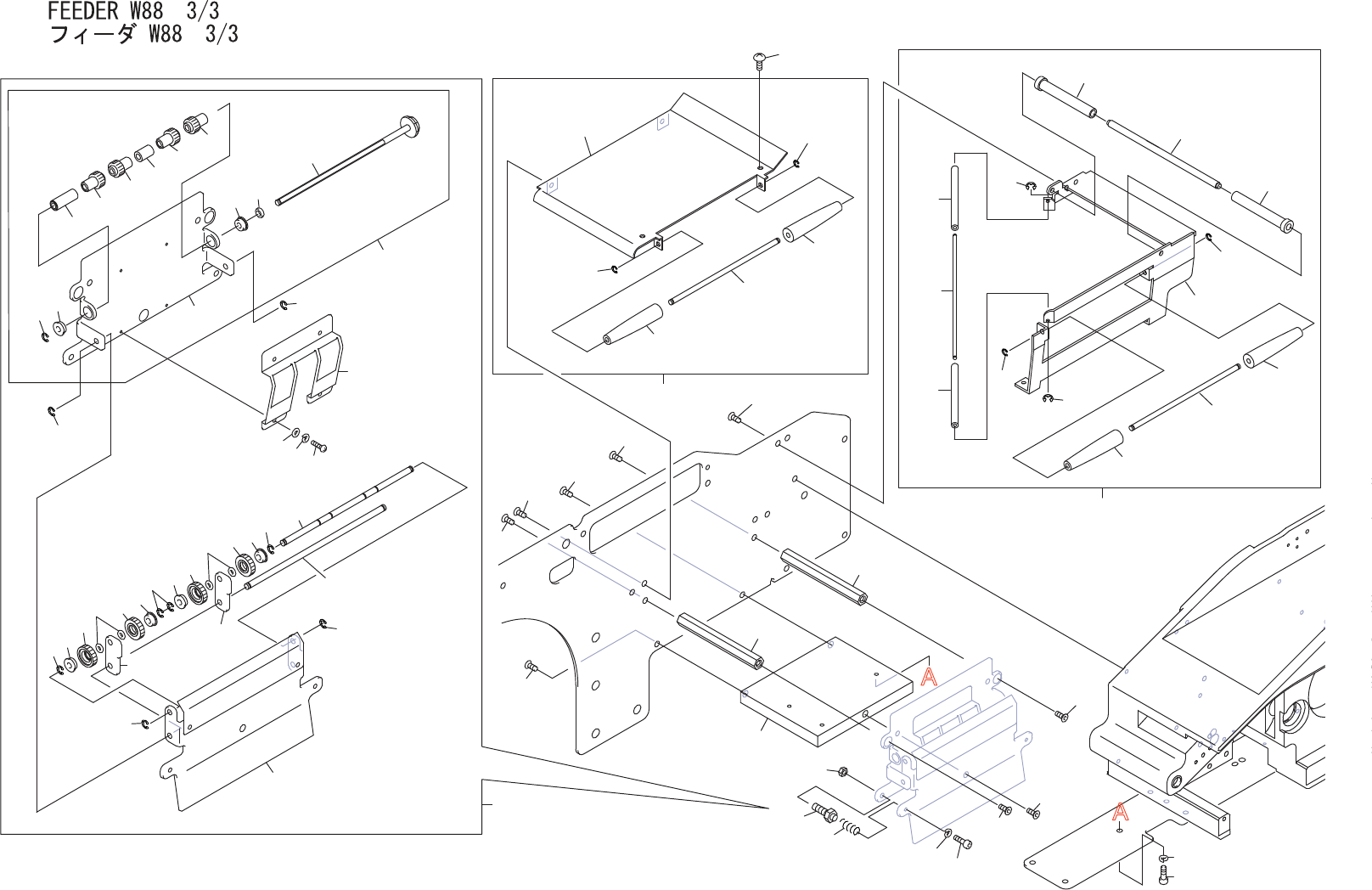 FEEDER W88 3/3
フィーダ W88 3/3

A

A