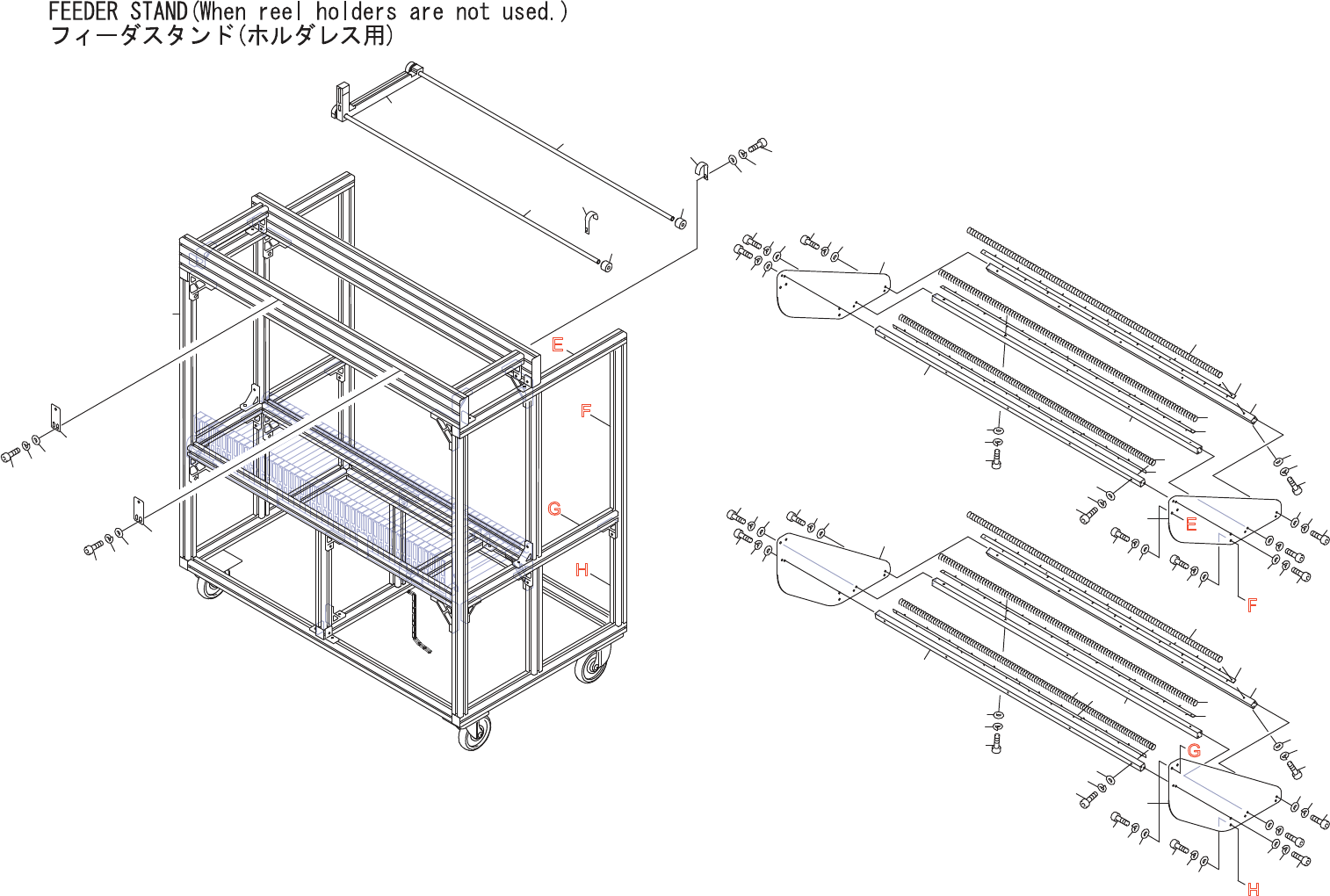 FEEDER STAND(When reel holders are not used.)
フィーダスタンド(ホルダレス用)

E
F
G
H
E
F
G
H