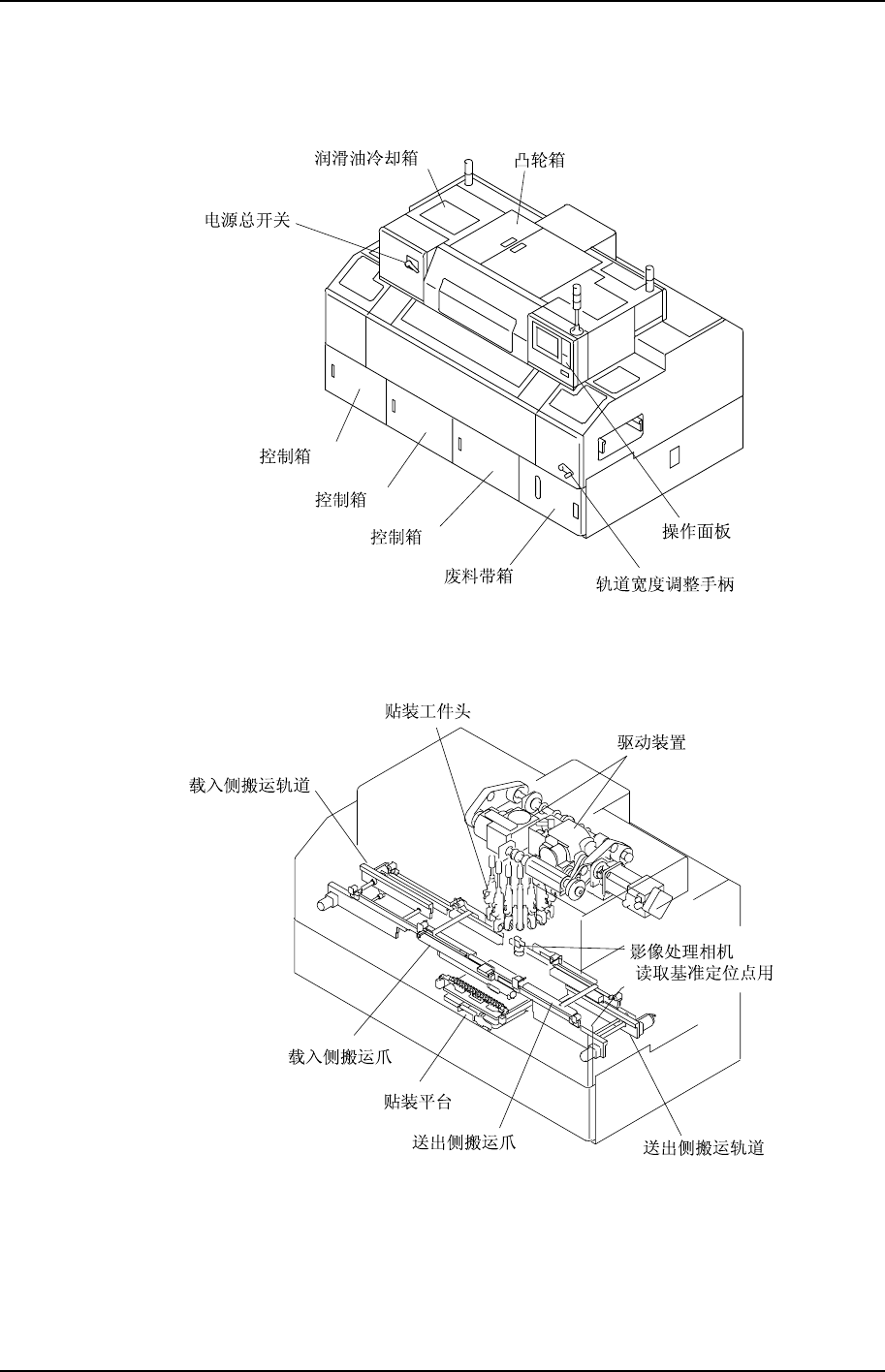 润滑油冷却箱
凸轮箱
电源总开关
控制箱
控制箱
控制箱
废料带箱
操作面板
轨道宽度调整手柄

贴装工件头
驱动装置
载入侧搬运轨道
影像处理相机
读取基准定位点用
载入侧搬运爪
贴装平台
送出侧搬运爪
送出侧搬运轨道