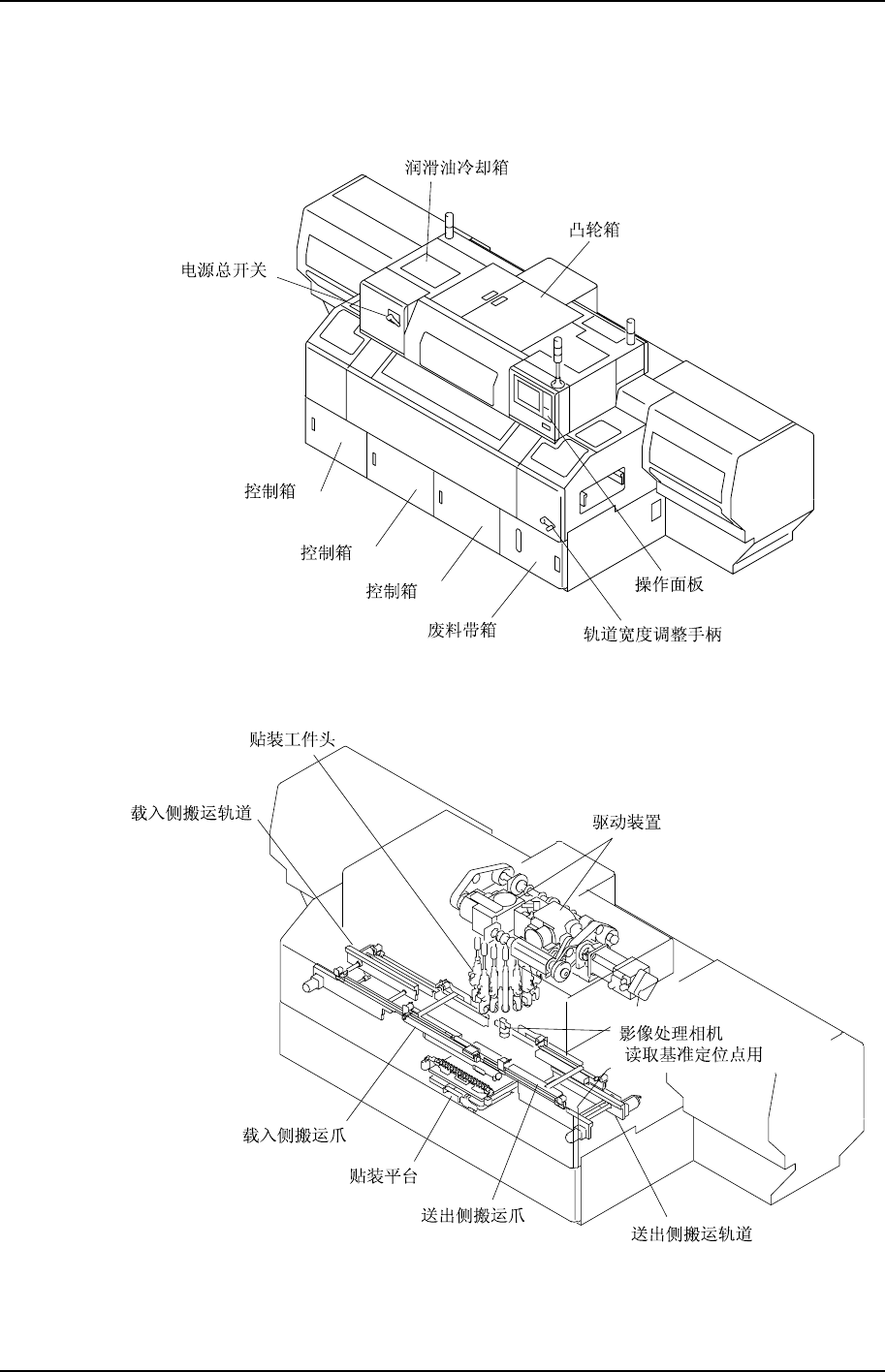 润滑油冷却箱

凸轮箱

电源总开关

控制箱

控制箱

控制箱

废料带箱

操作面板

轨道宽度调整手柄

贴装工件头

载入侧搬运轨道

驱动装置

影像处理相机

读取基准定位点用

载入侧搬运爪

贴装平台

送出侧搬运爪

送出侧搬运轨道