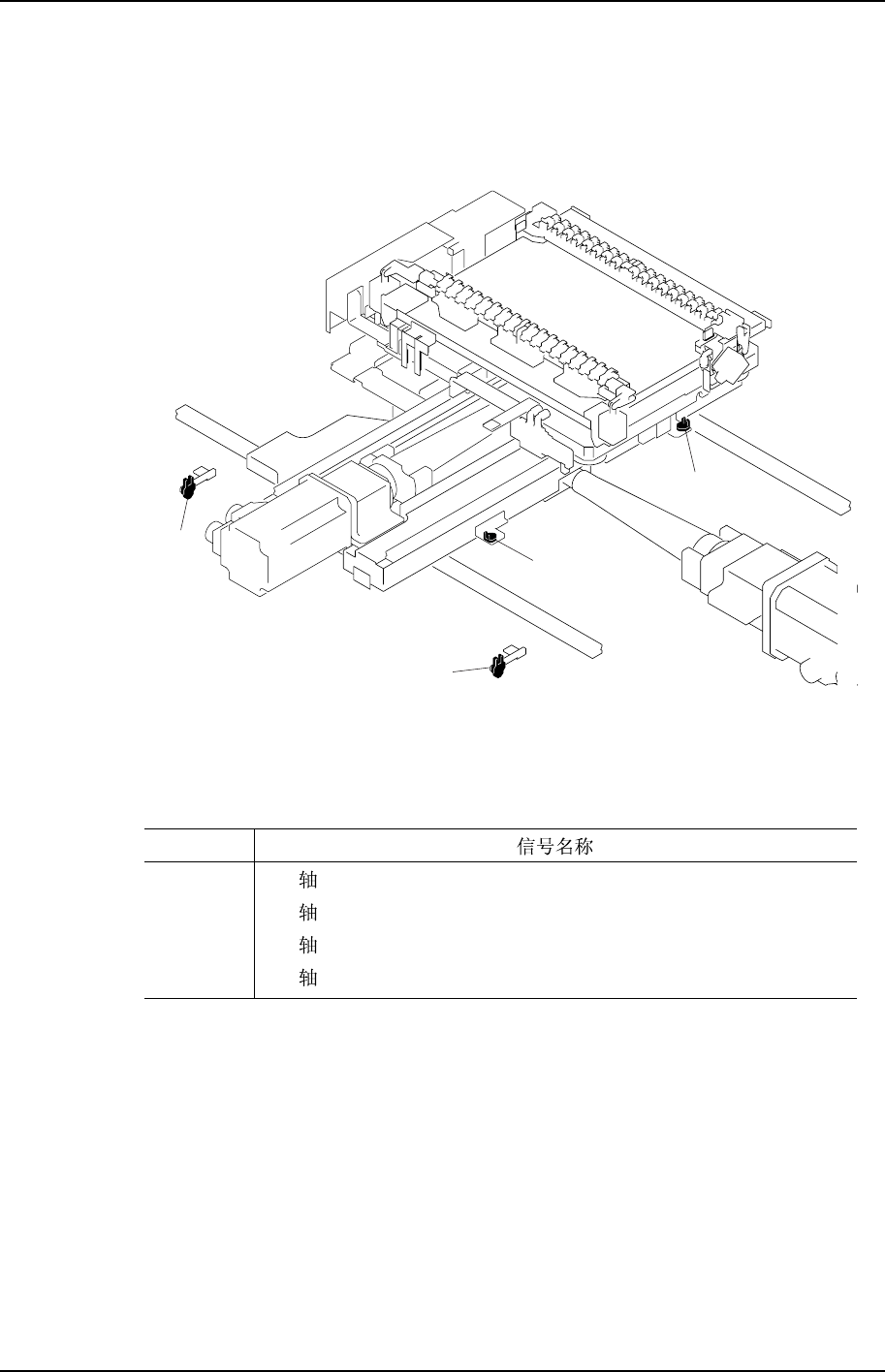 | | 信号名称 |
|---|---|
| | 轴<br>轴<br>轴<br>轴 |