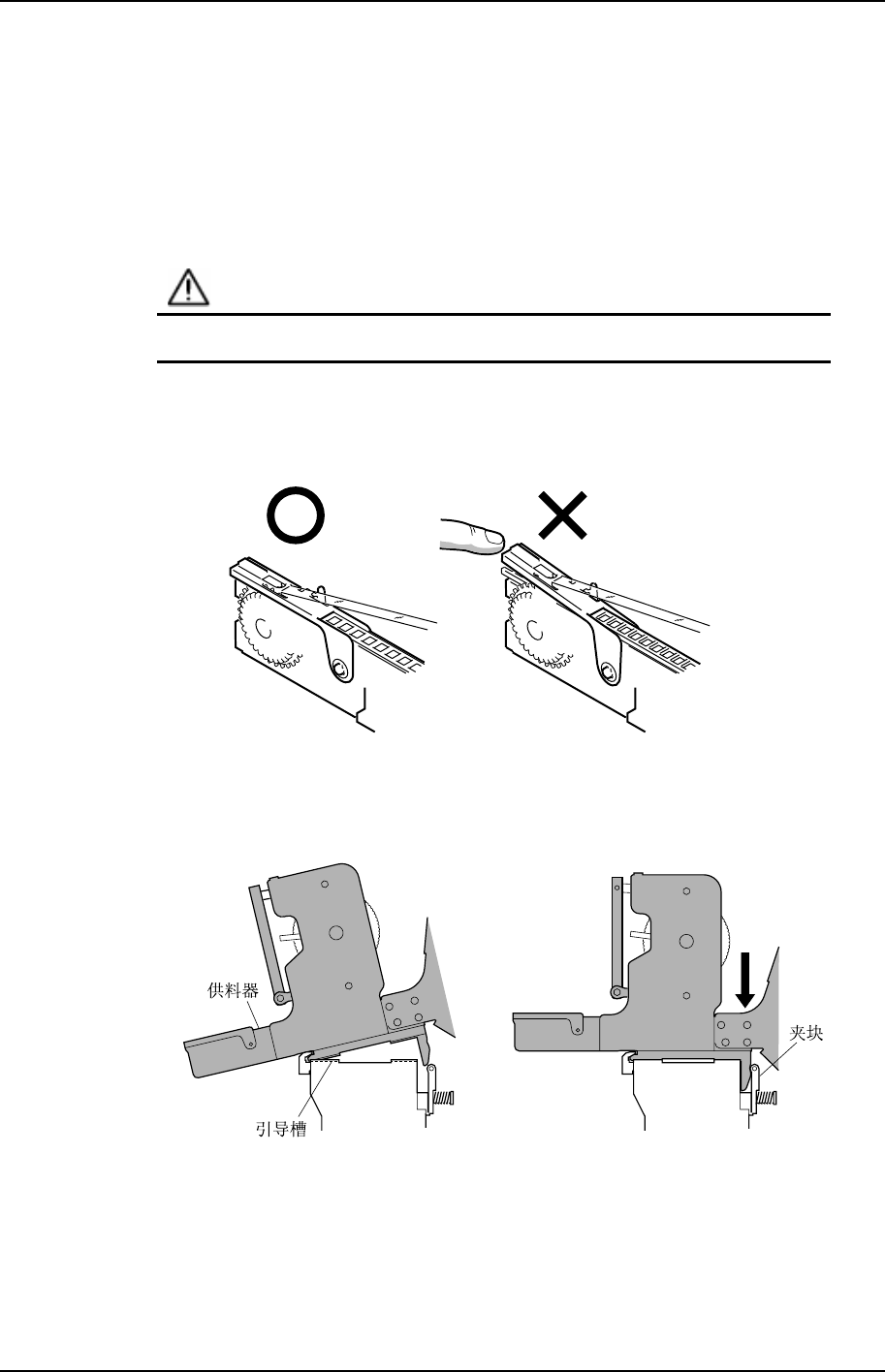 供料器

引导槽

夹块