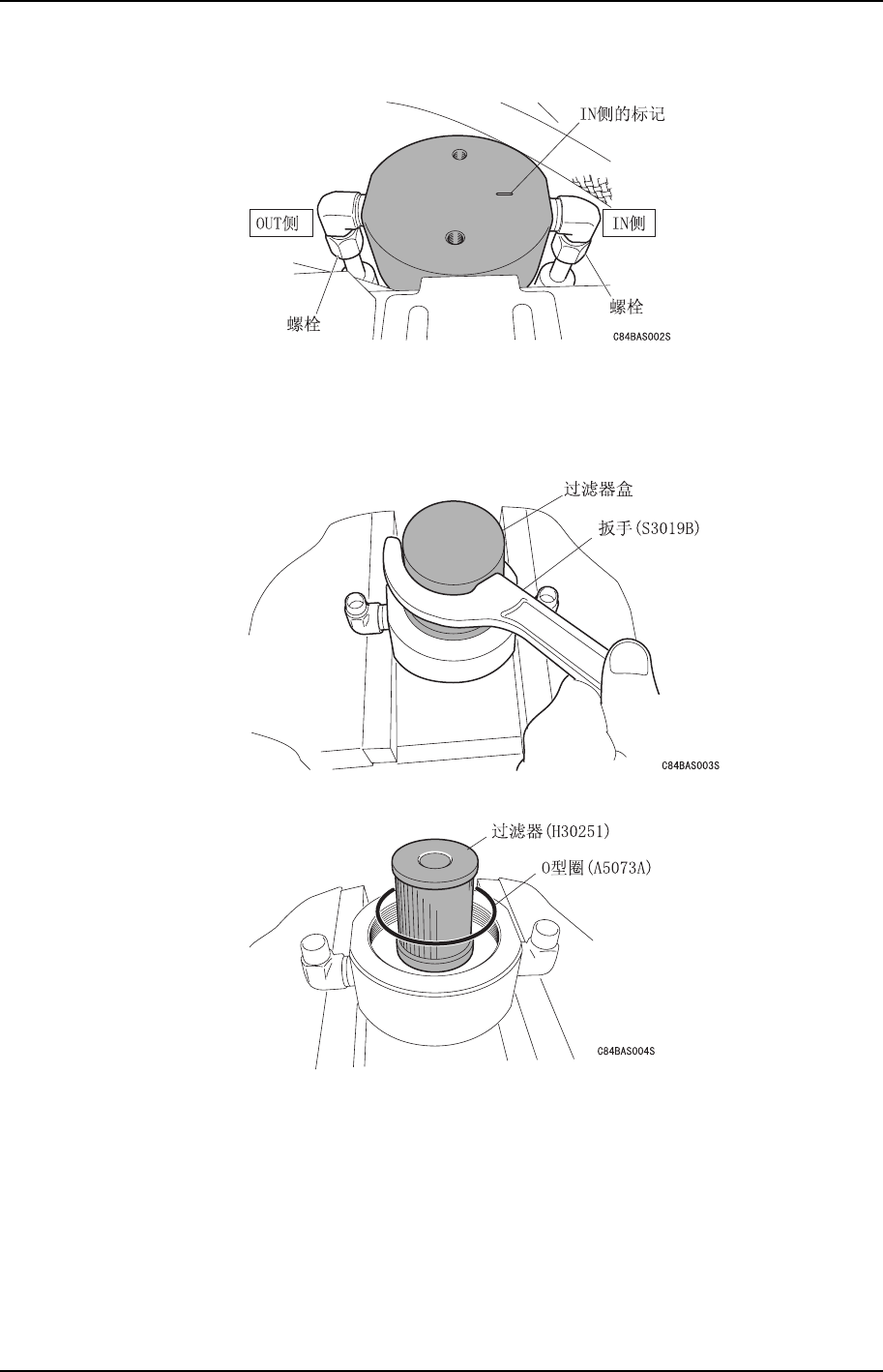 IN侧的标记

OUT侧

IN侧

螺栓

螺栓

C84BAS002S

过滤器盒

扳手(S3019B)

C84BAS003S

过滤器(H30251)

O型圈(A5073A)

C84BAS004S