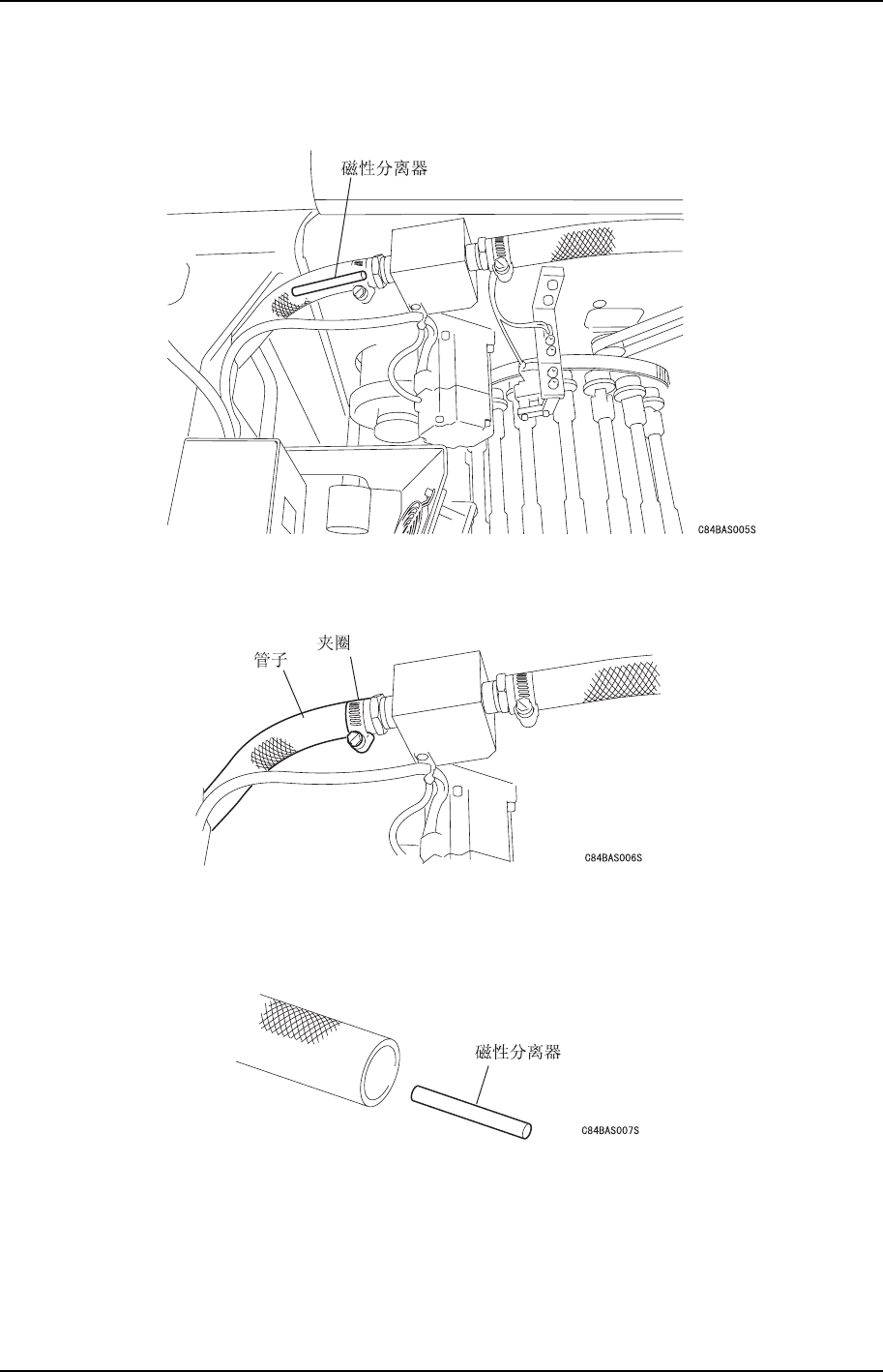 磁性分离器

C84BAS005S

夹圈
管子

C84BAS006S

磁性分离器

C84BAS007S