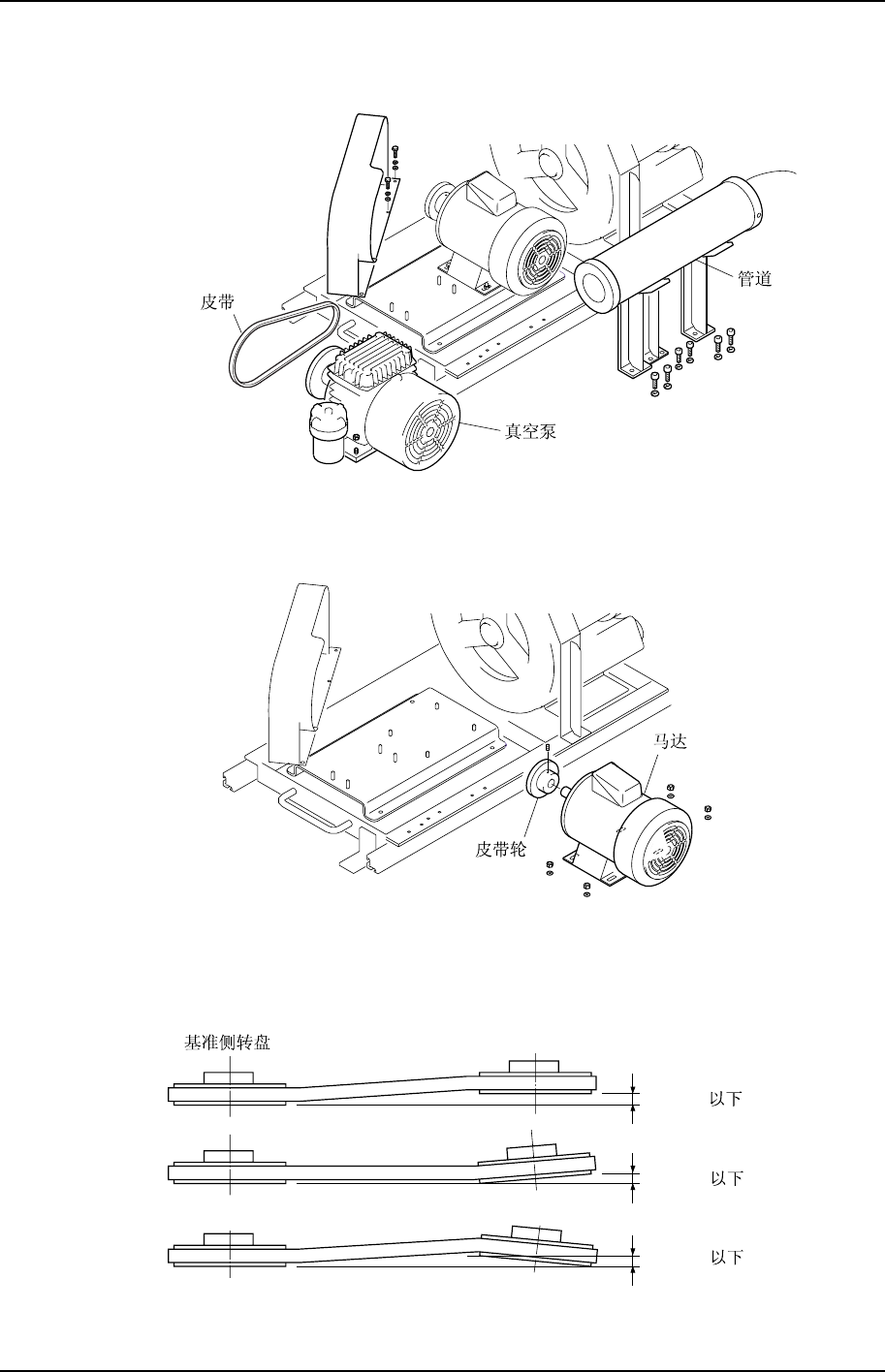 皮带

管道

真空泵

马达

皮带轮

基准侧转盘

以下

以下

以下