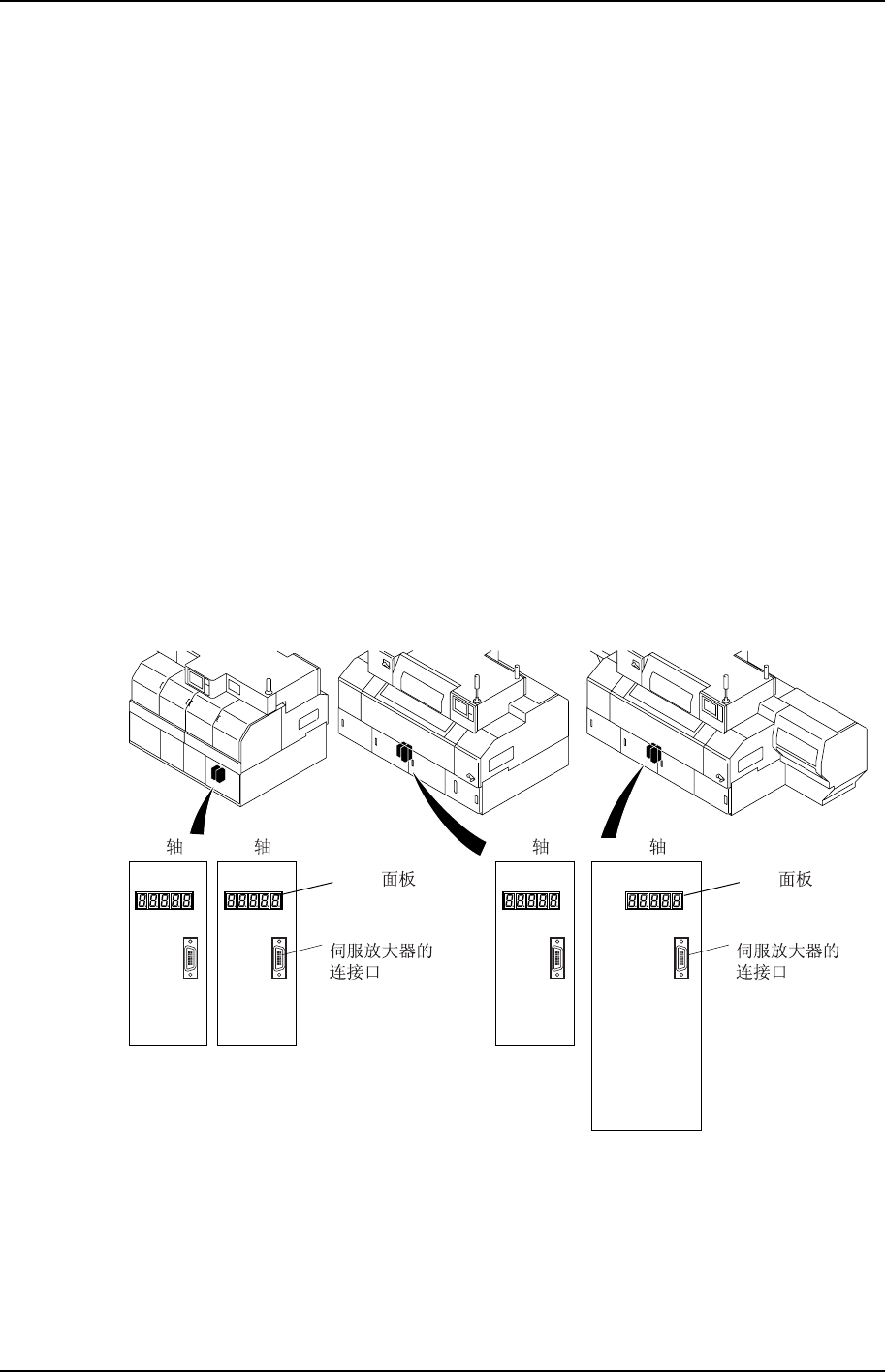 轴 轴

面板

伺服放大器的连接口

轴 轴

面板

伺服放大器的连接口